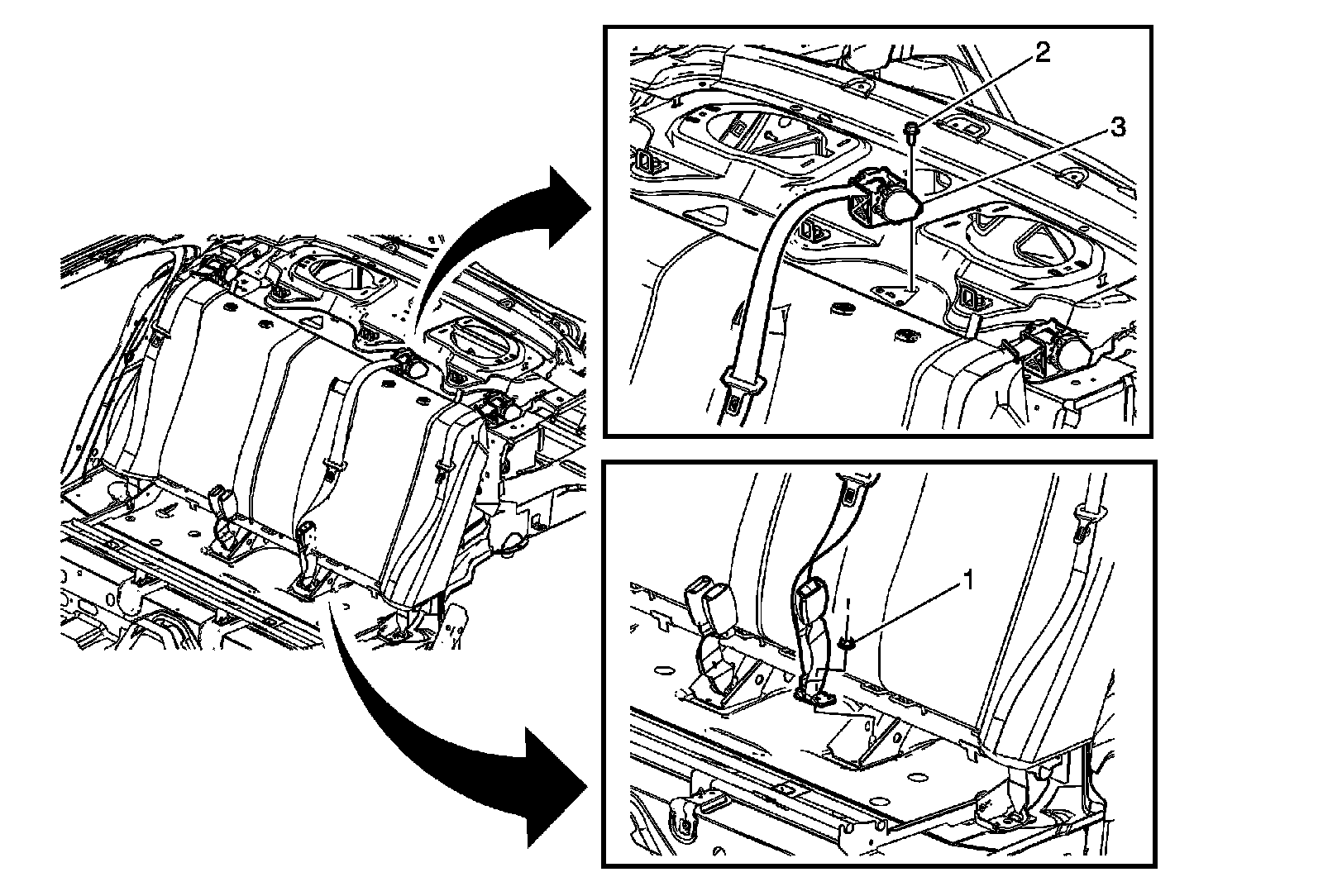 2
3
1