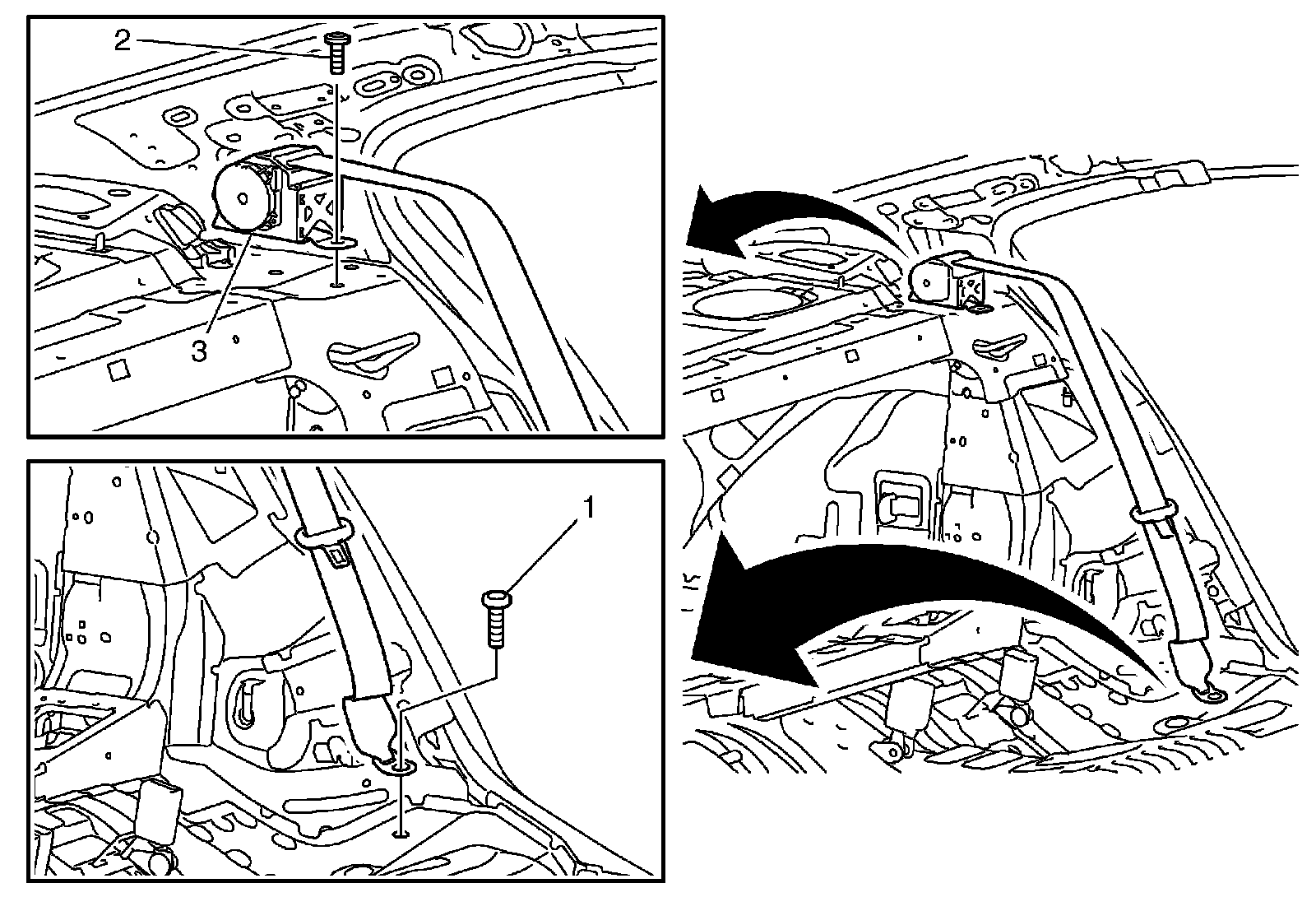 2
3
1