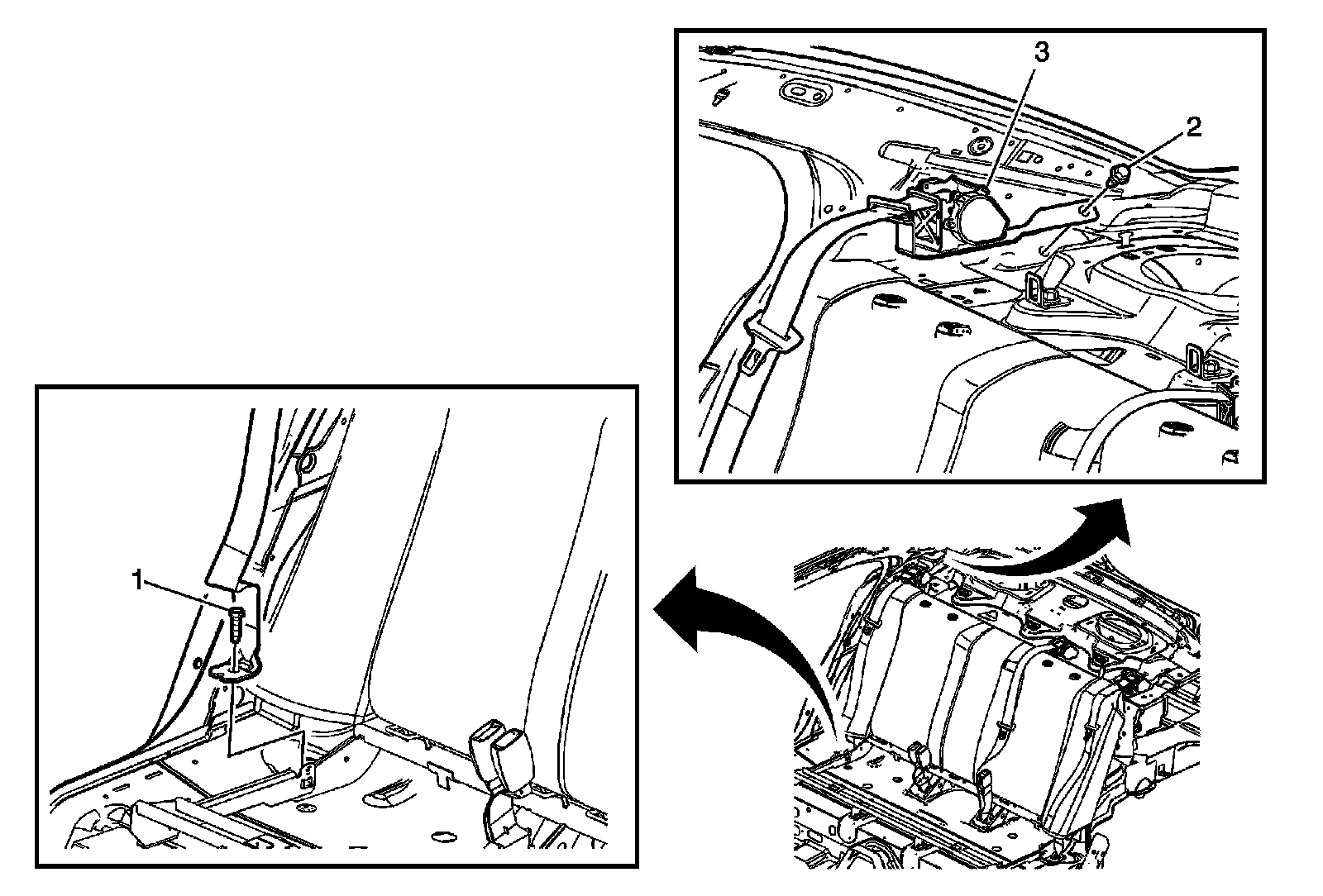 3
2
1