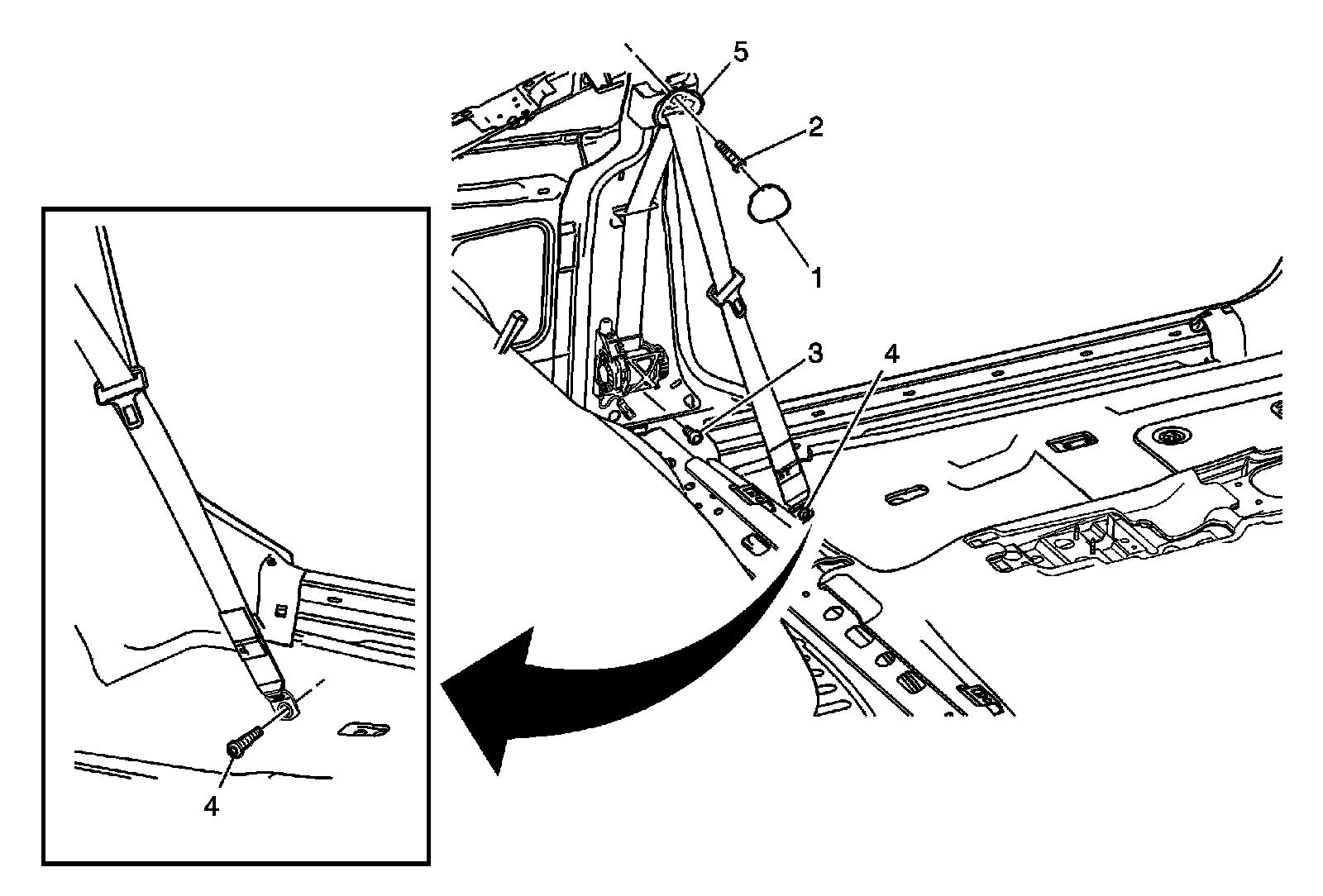 5
2
1
3
4
4