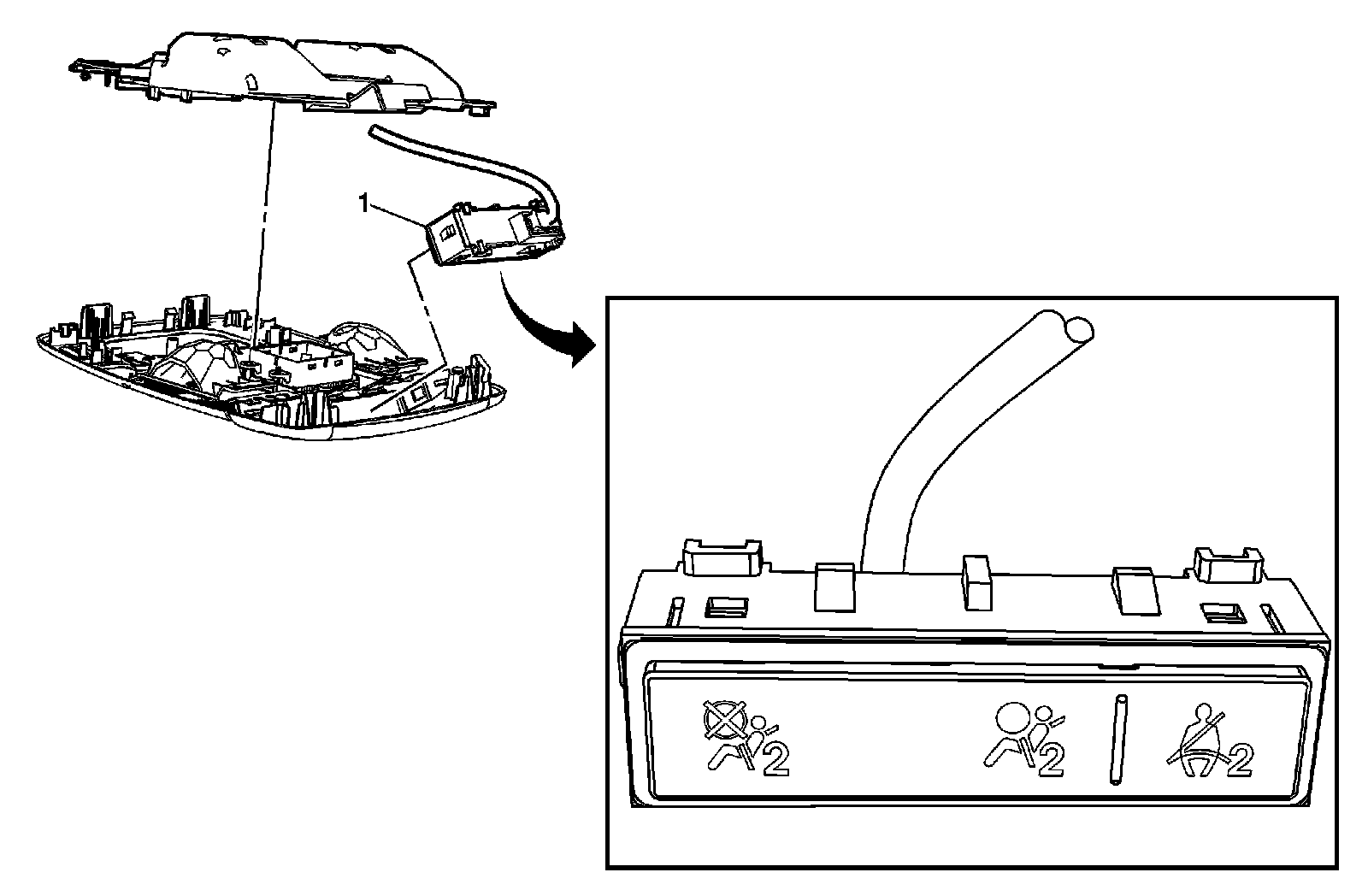 1

2

2

2