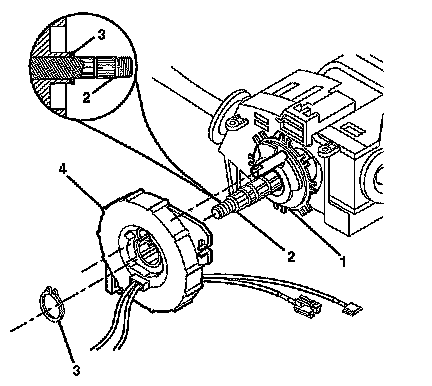 3
2
4
2
1
3