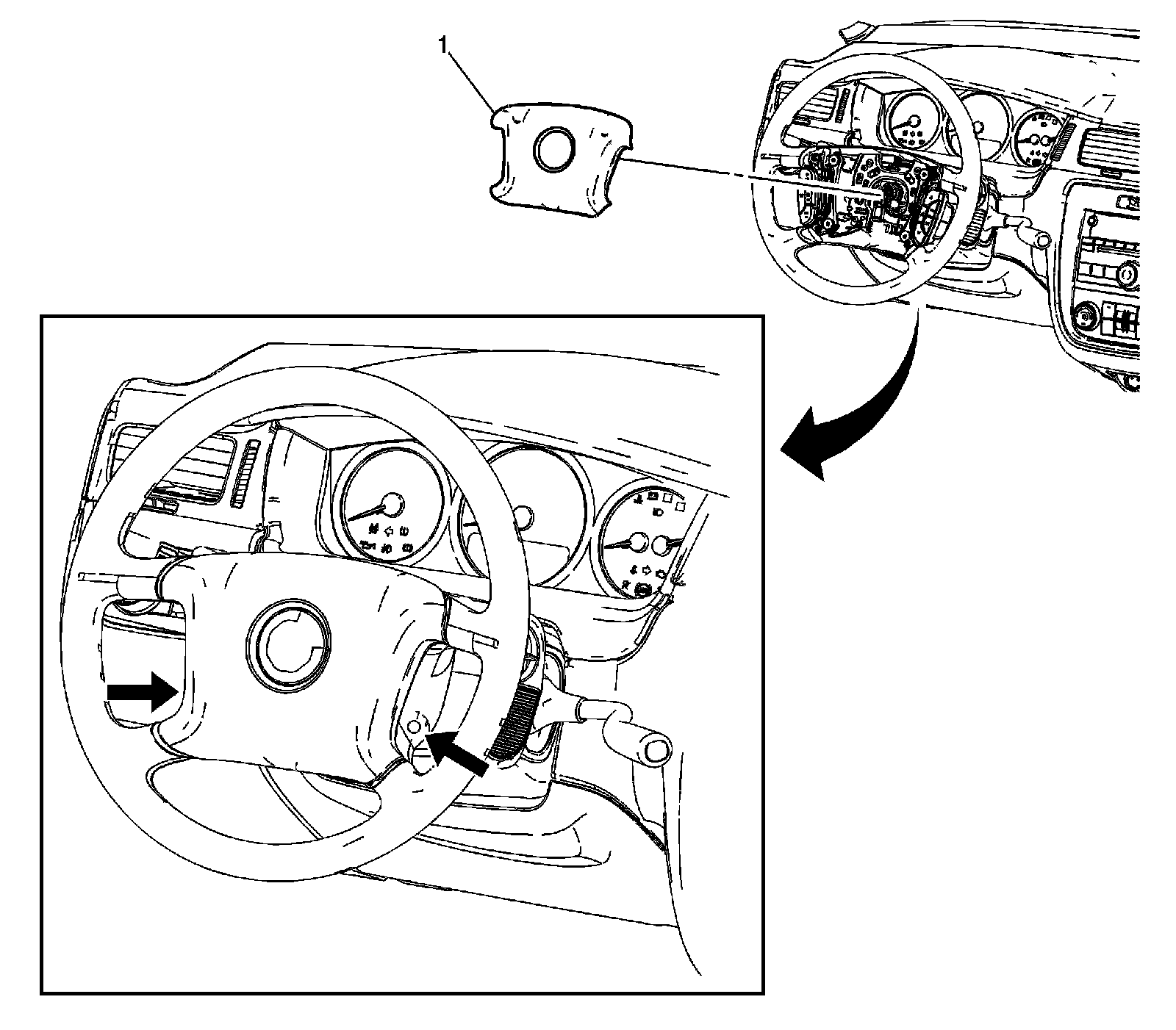 1