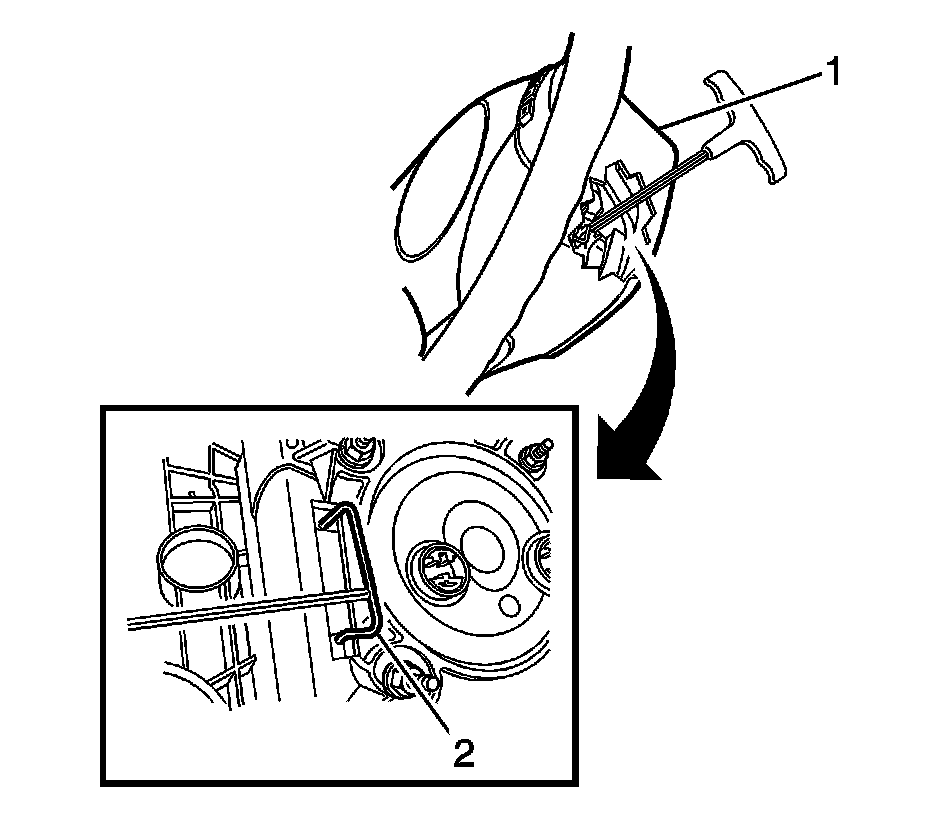 1

2