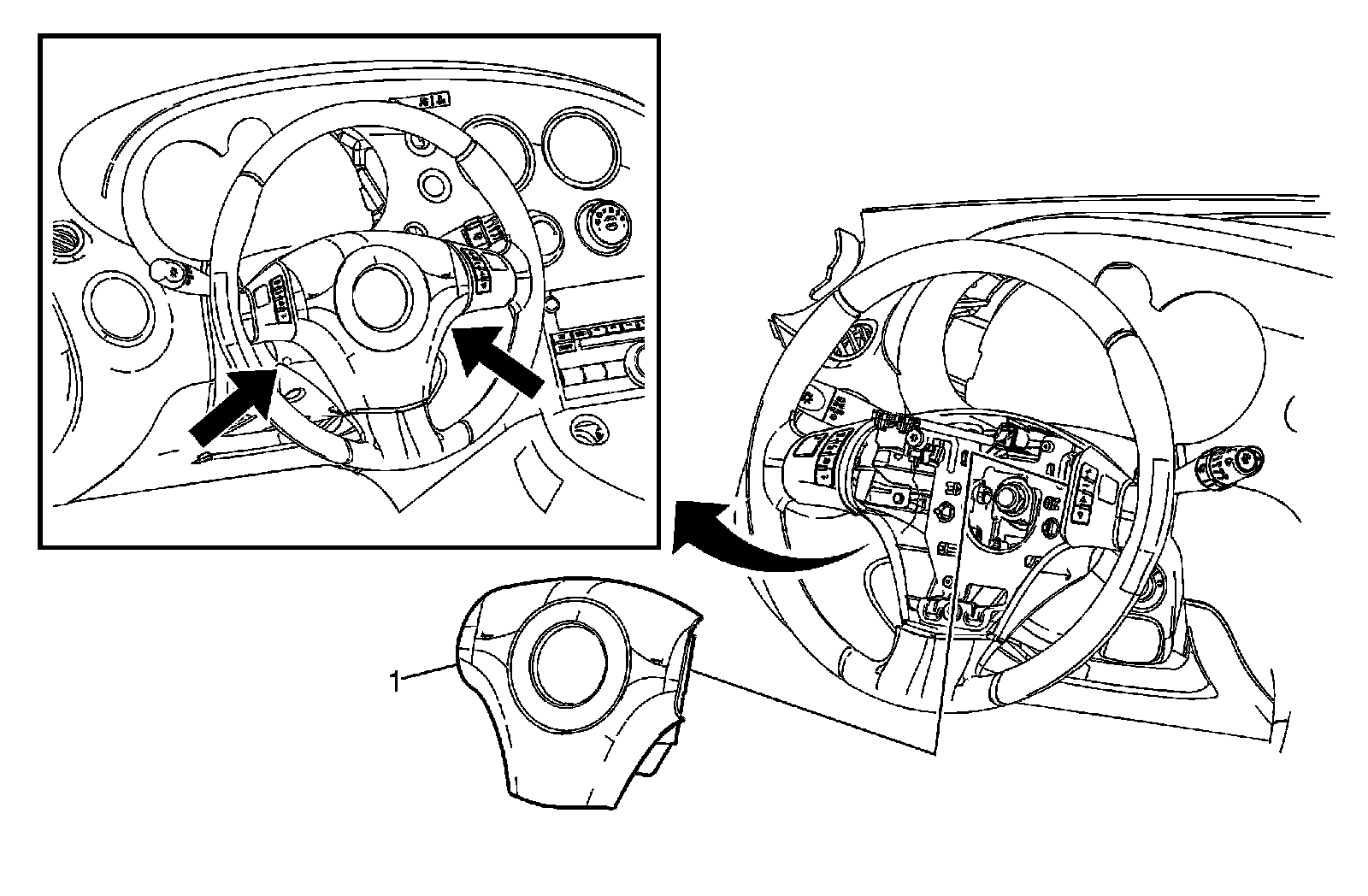 1