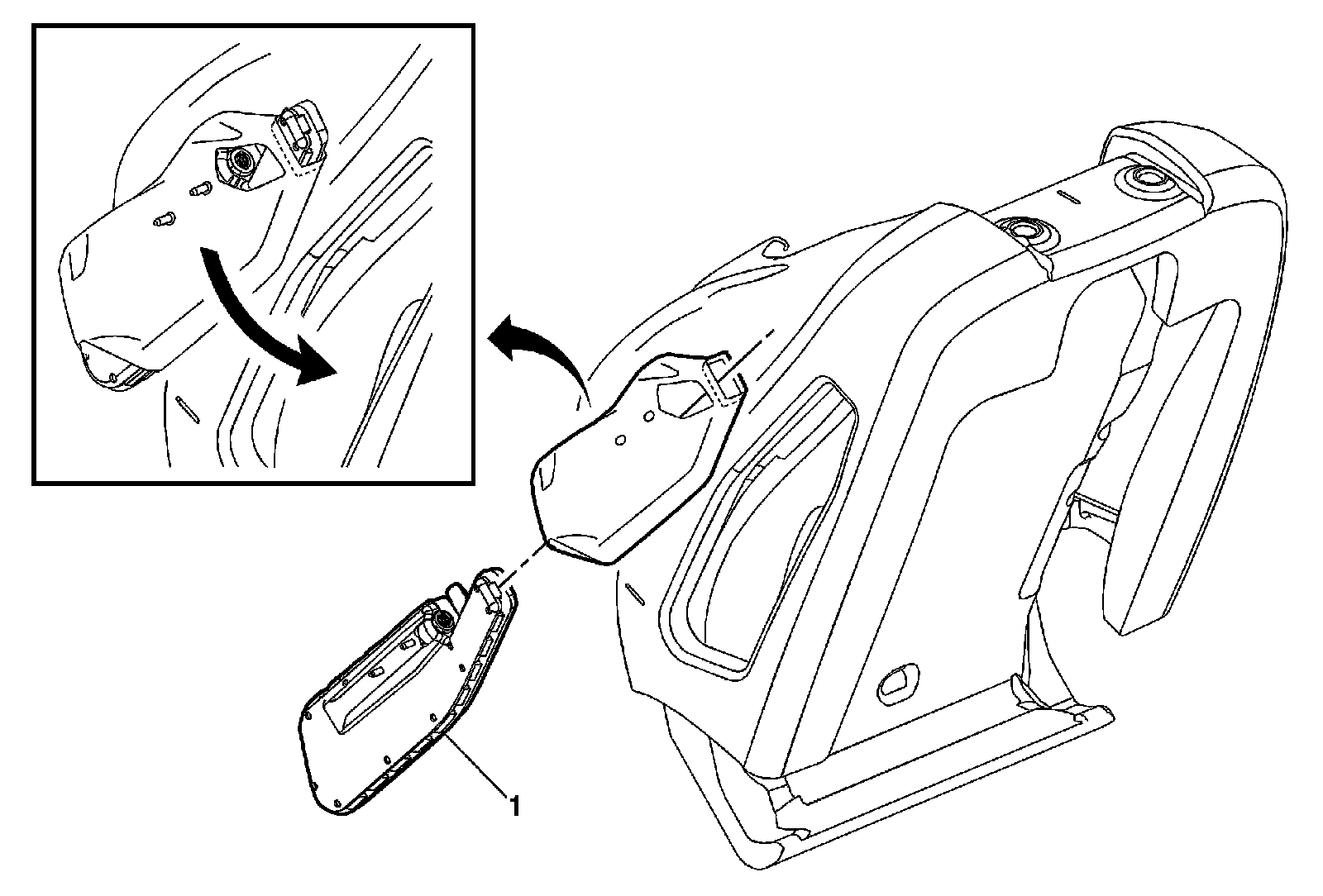 1