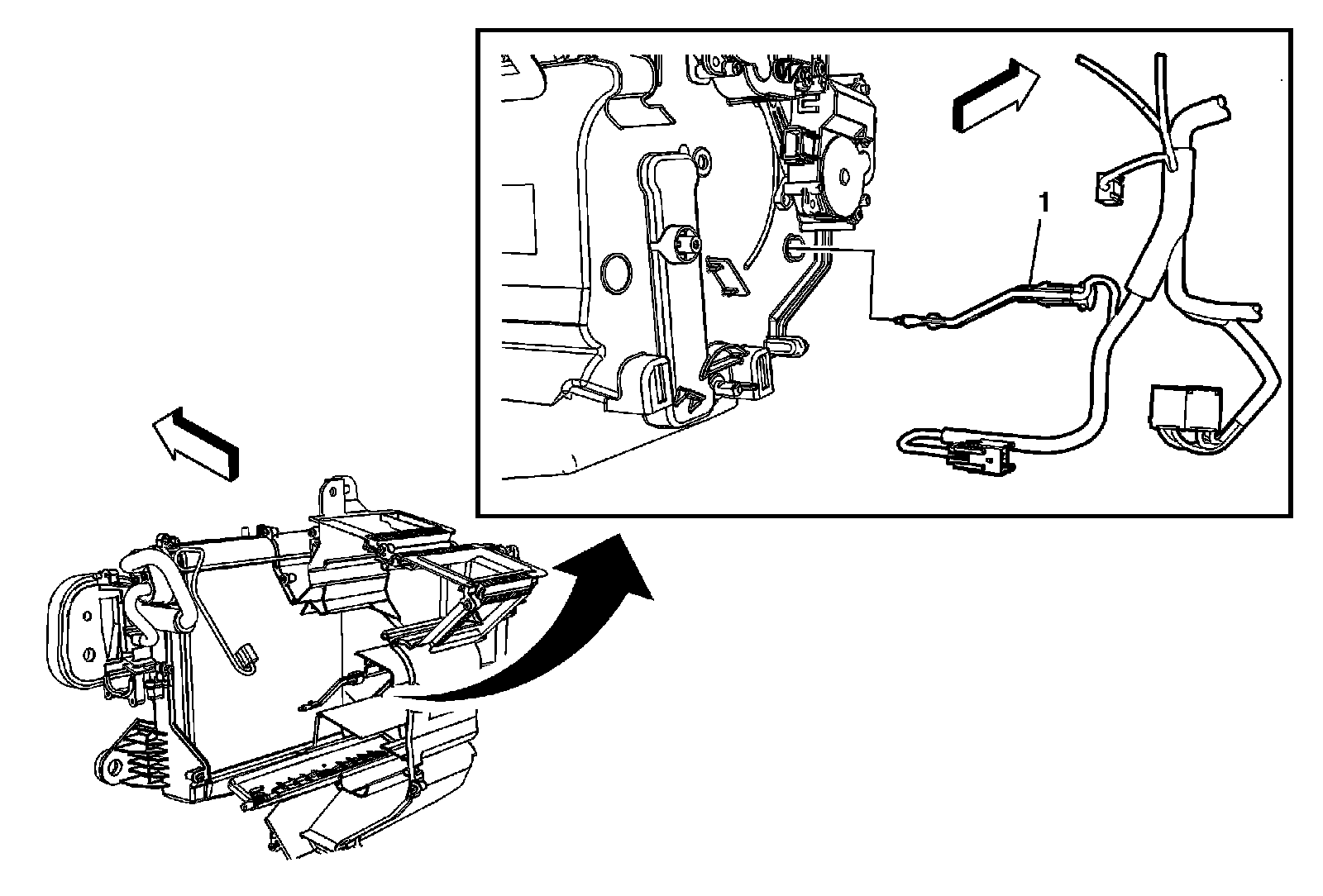 1