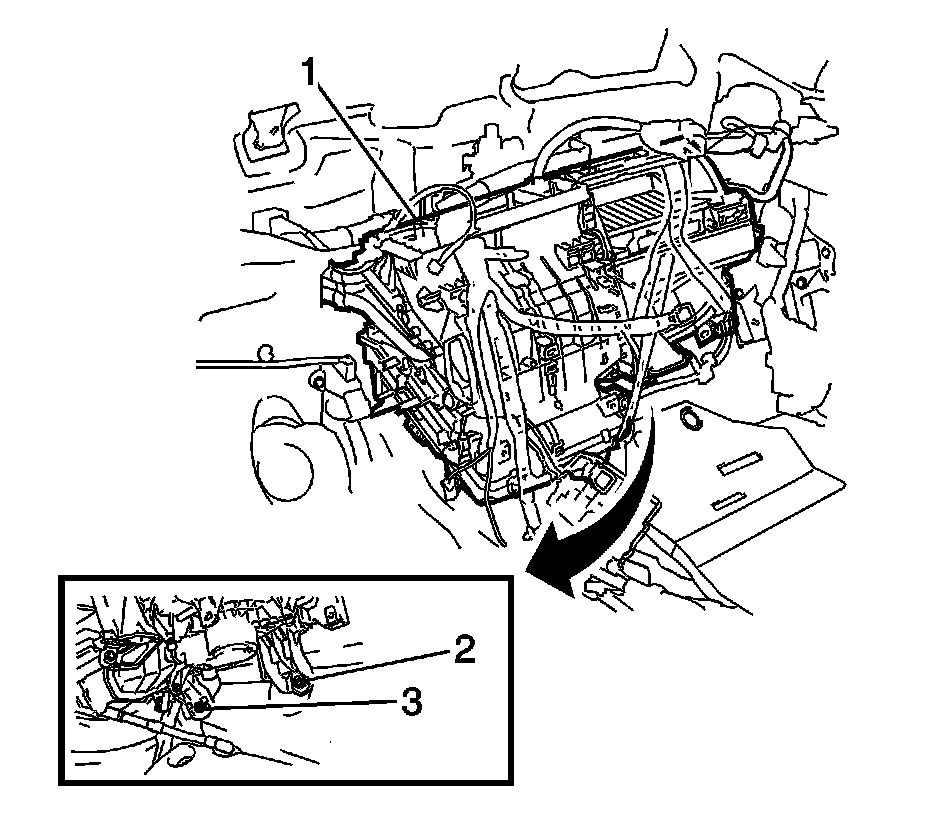 1
2
3