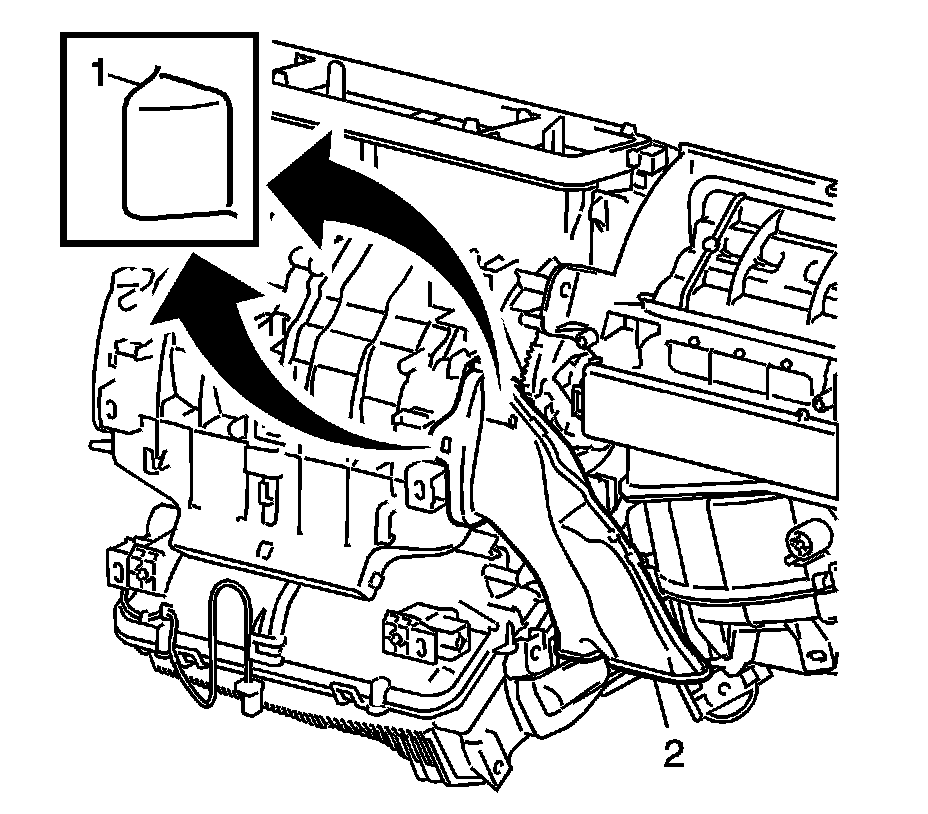 1

2