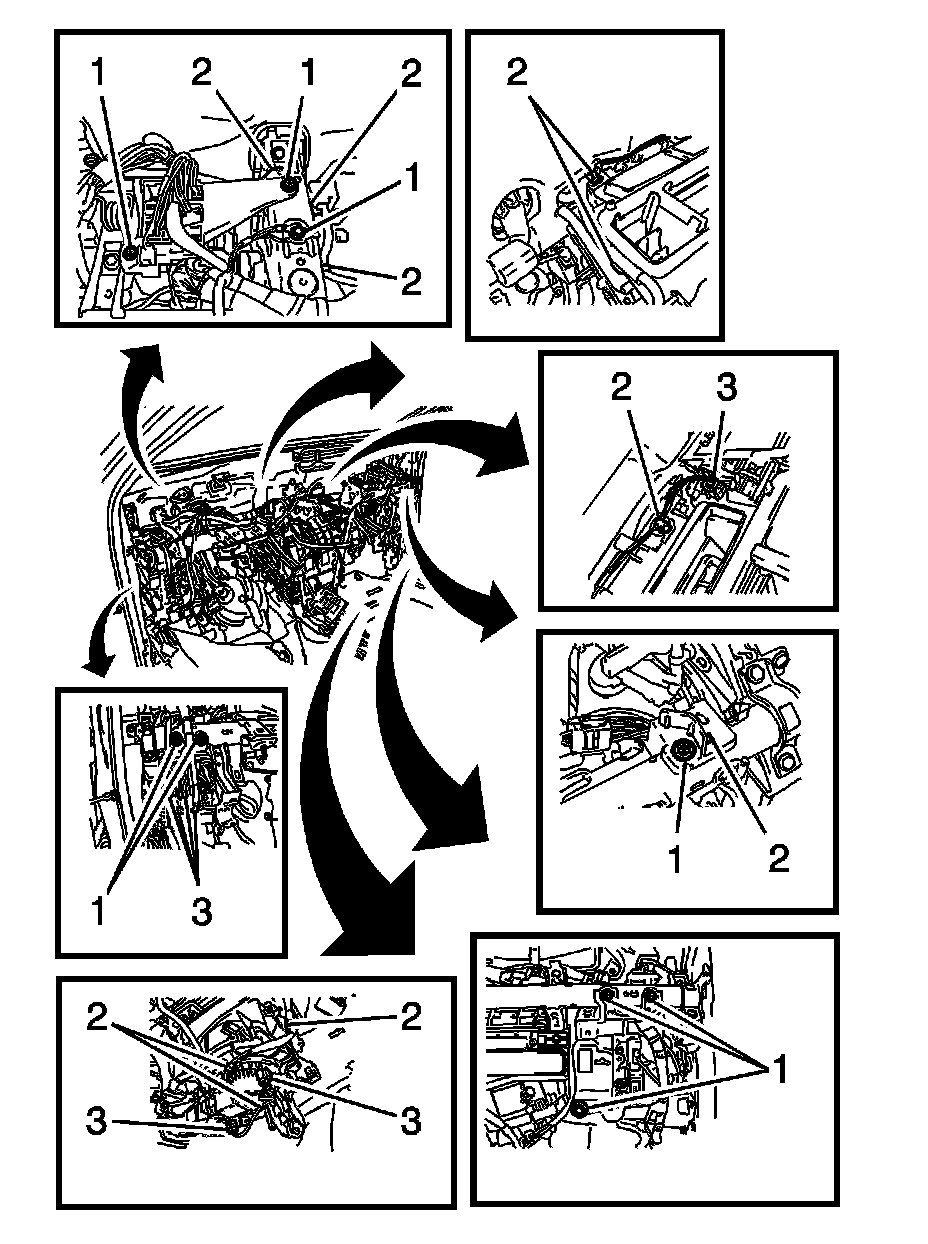 1 2 1 2
1
2

2

2 3

1 2

1 3

2 2
3 3

1