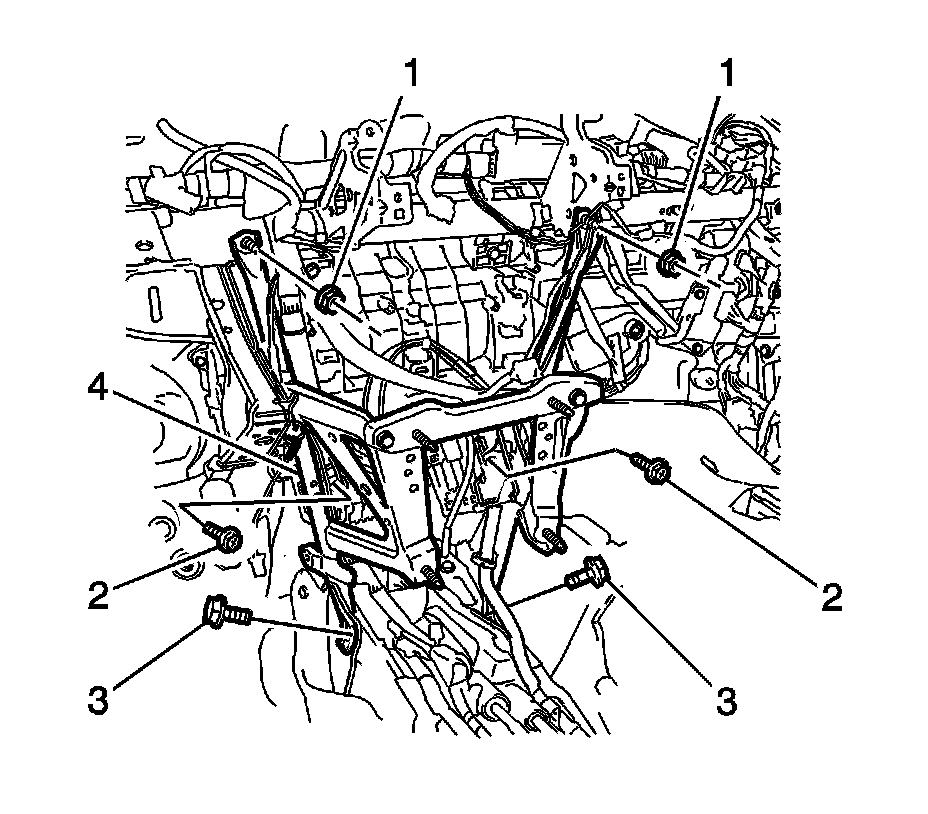 1
1
4
2
2
3
3