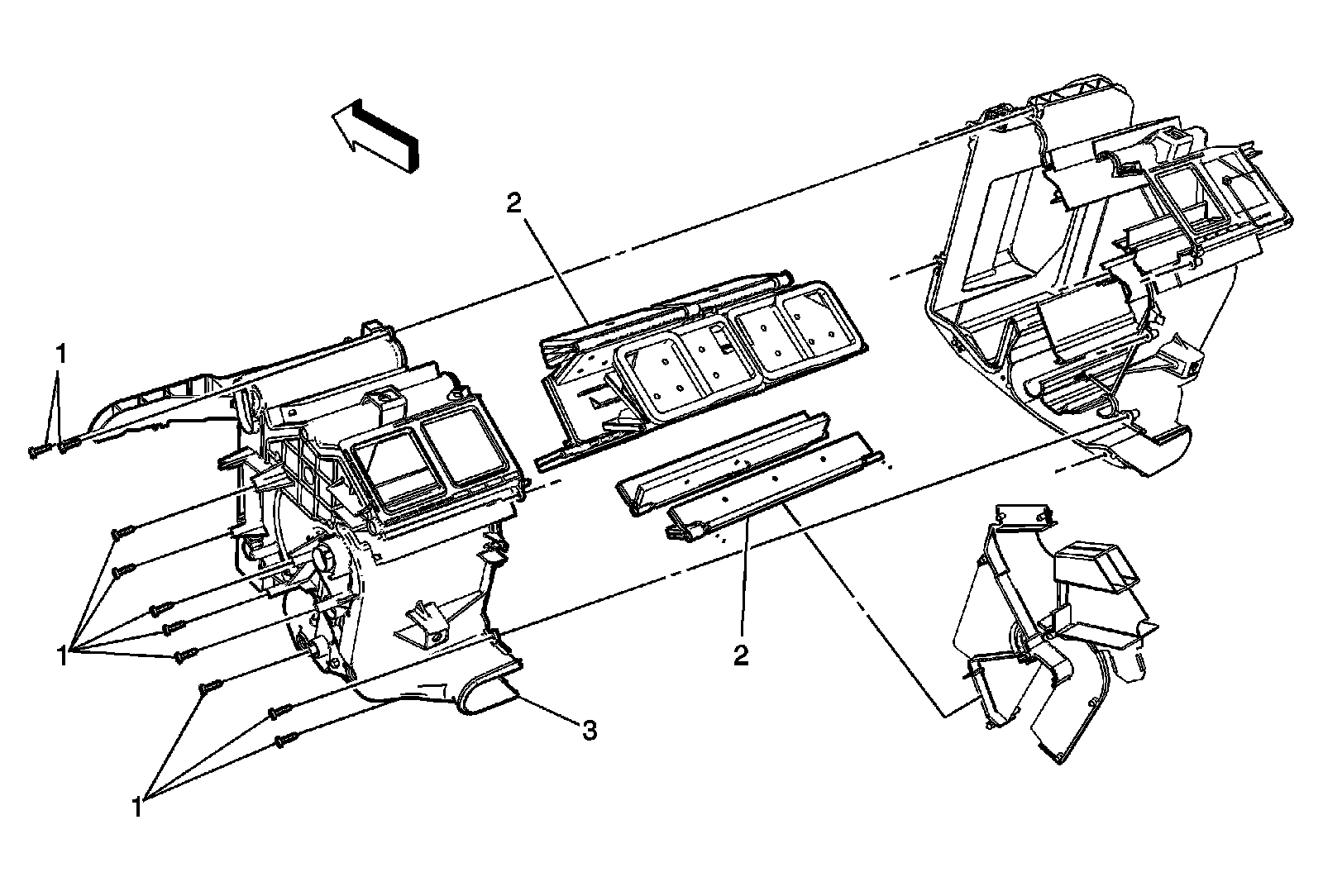 2
1
1
2
3
1