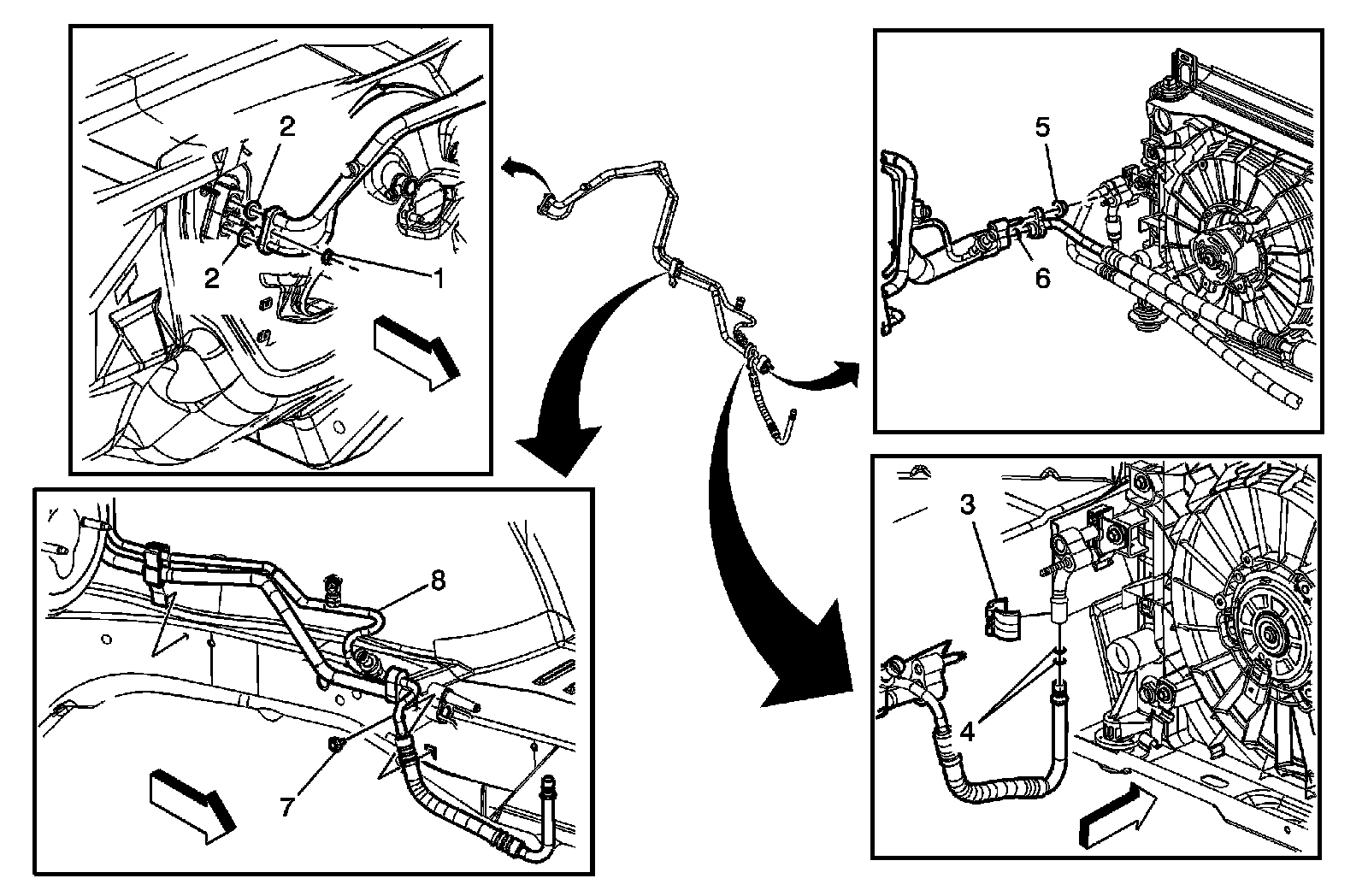 2
2
1
5
6
8
7
3
4