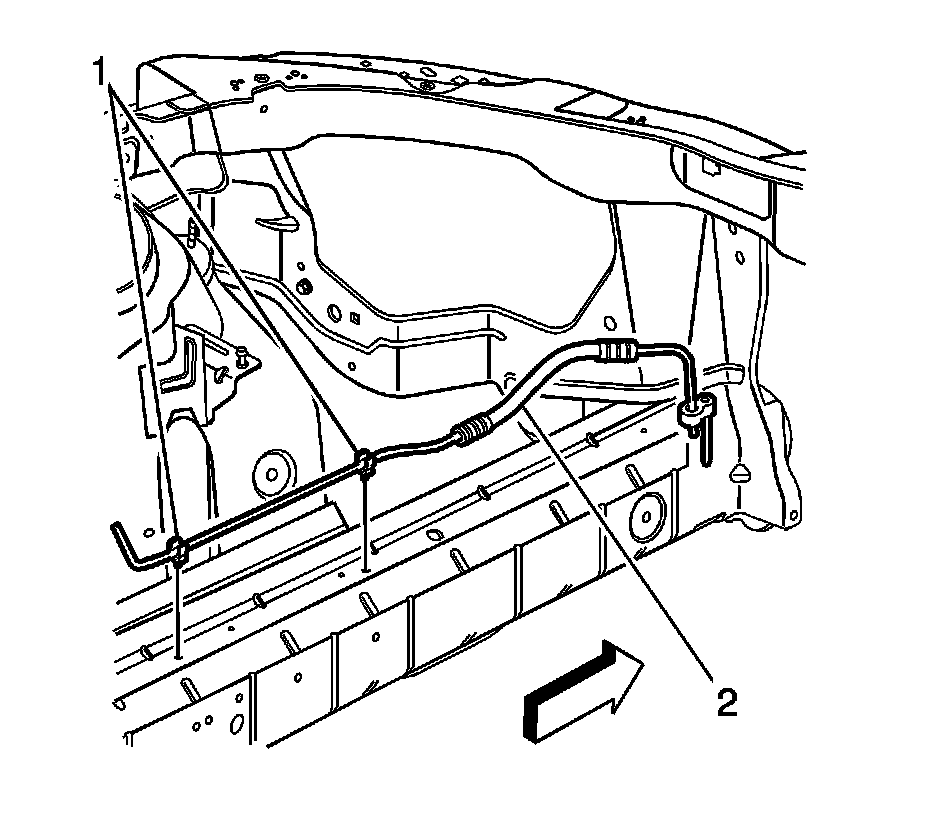 1

2