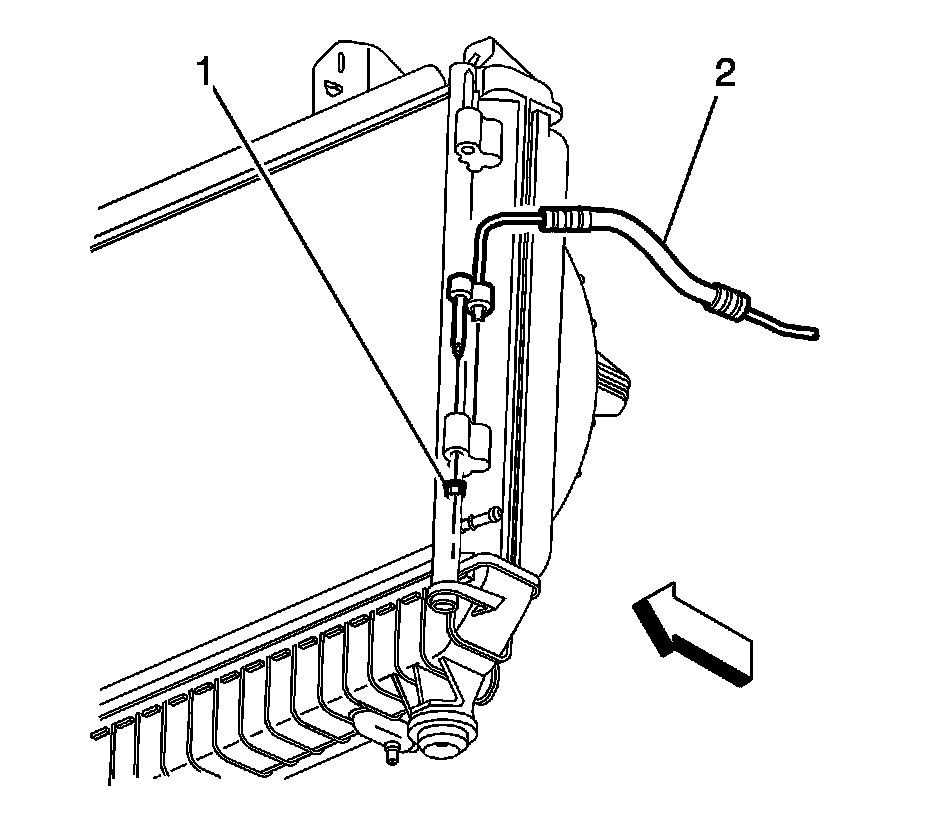 1
2