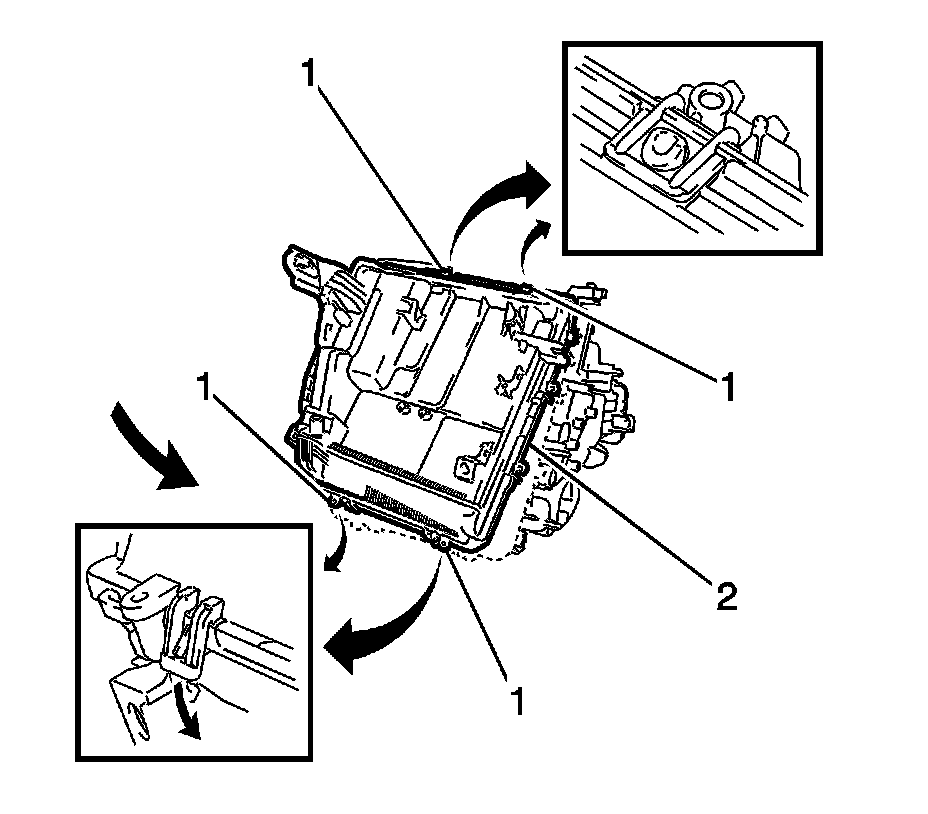 1
1
1
2
1