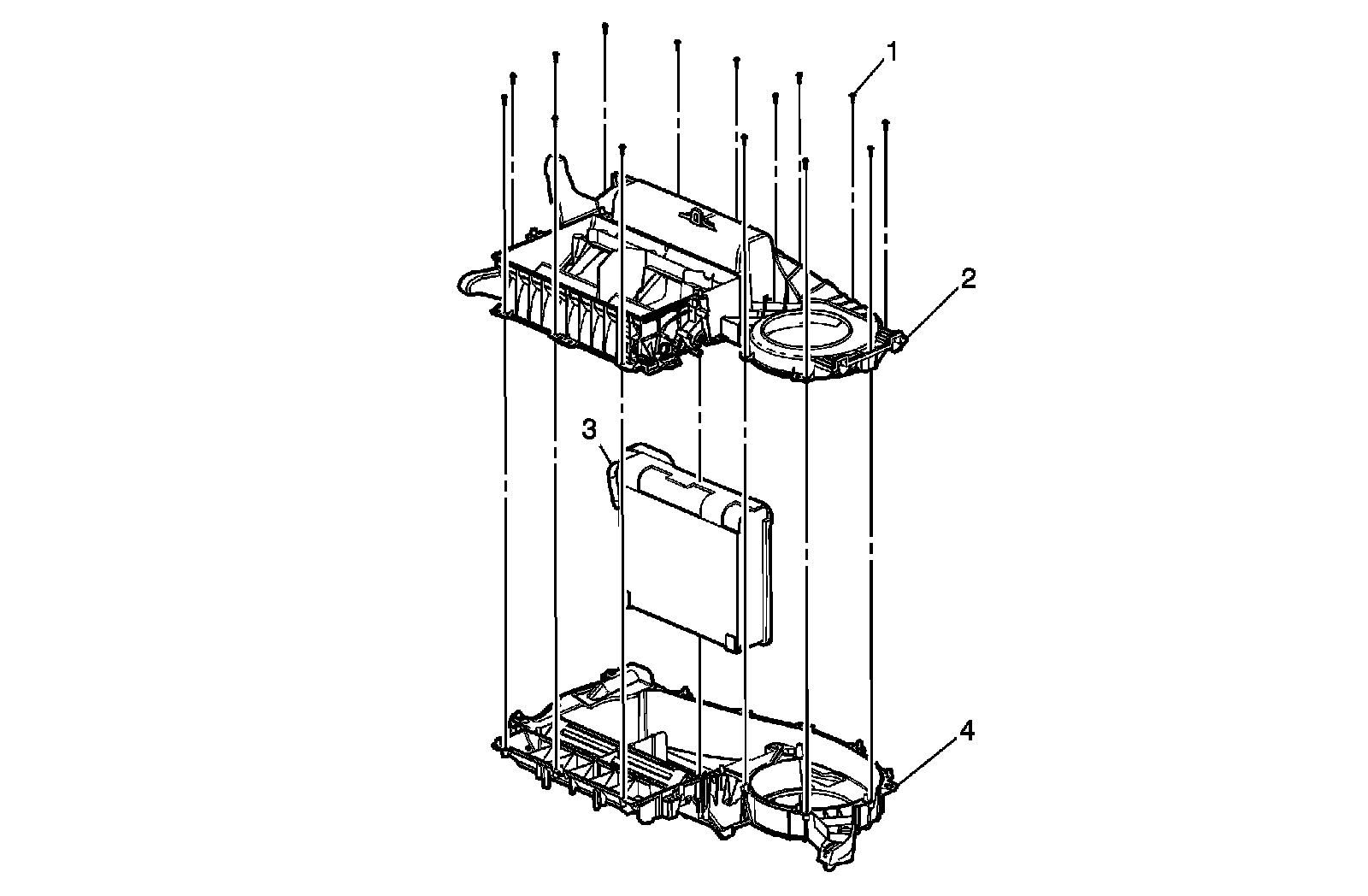 1
2
3
4