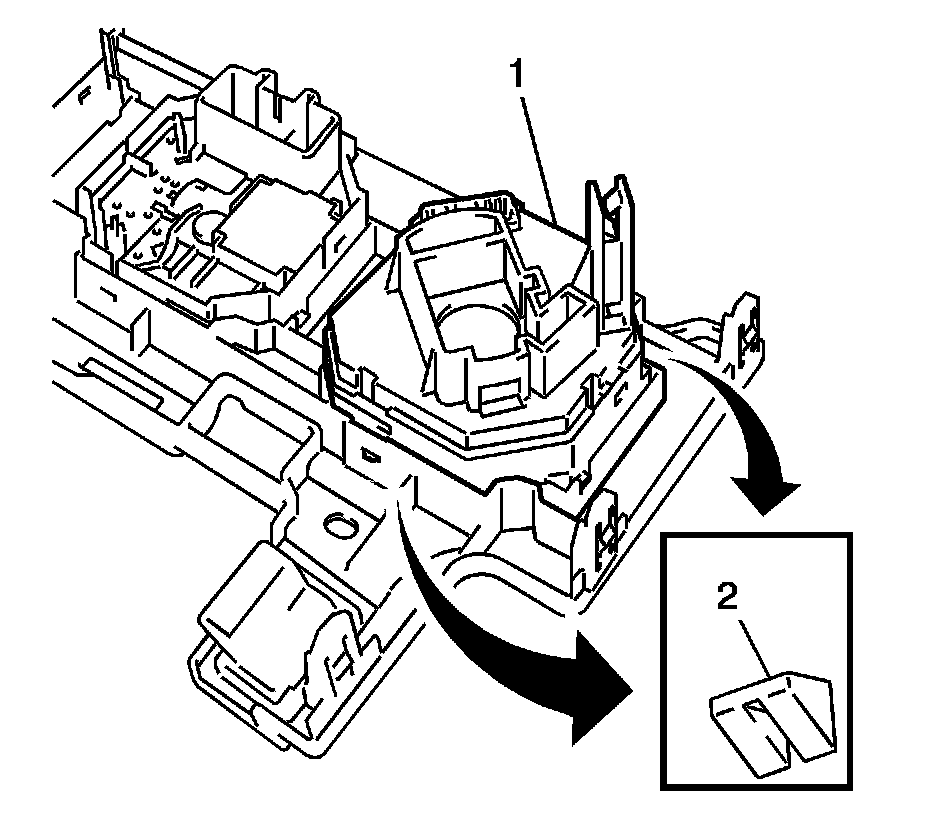 1

2