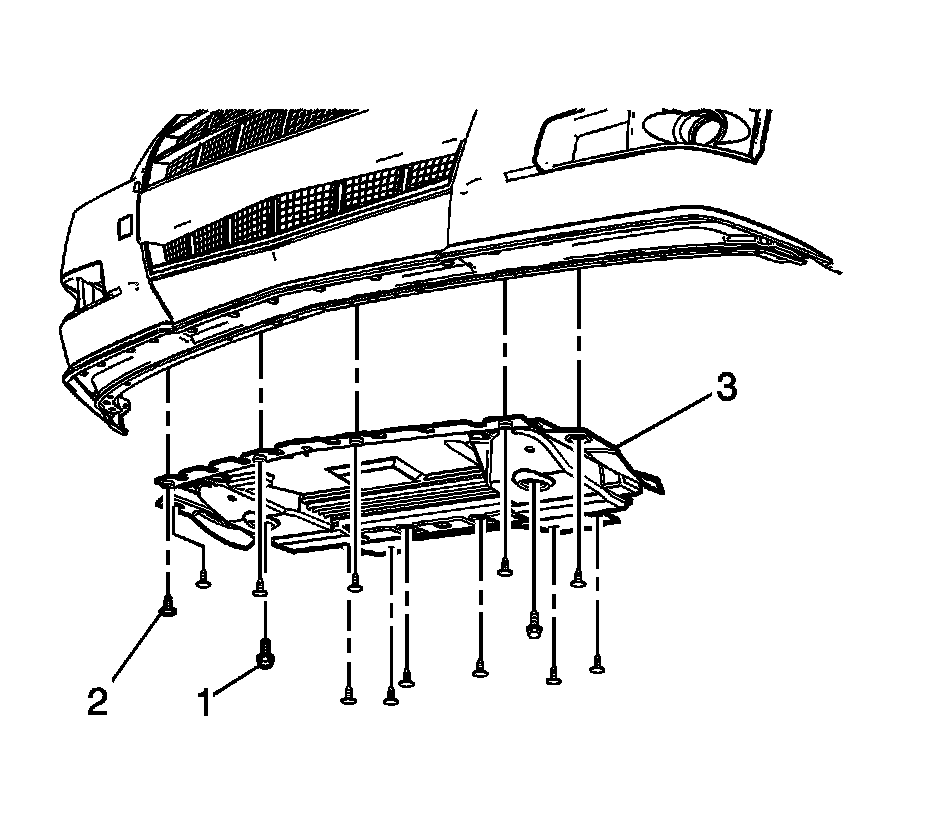 3
2
1