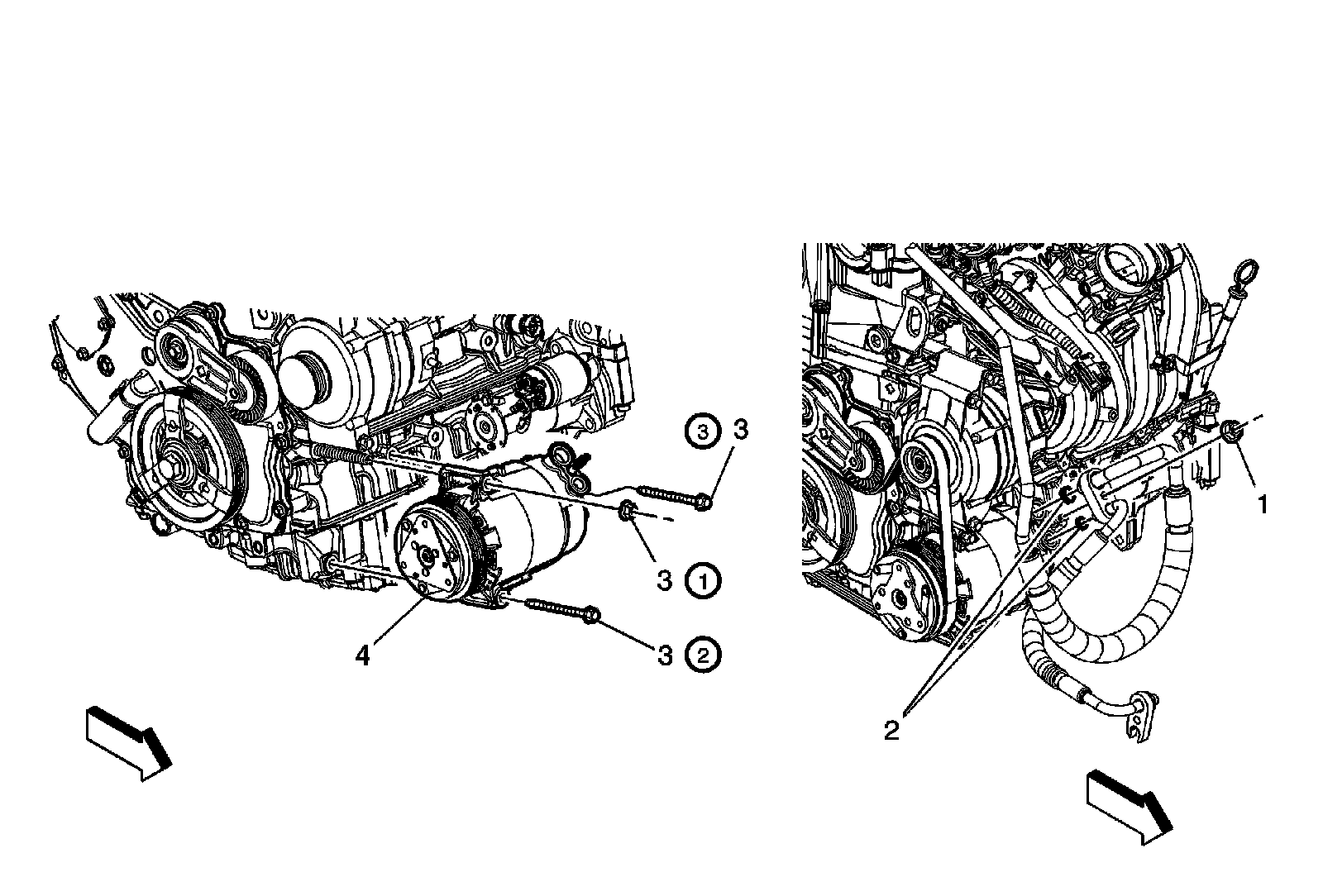 3 3

3 1

4

3 2

1

2