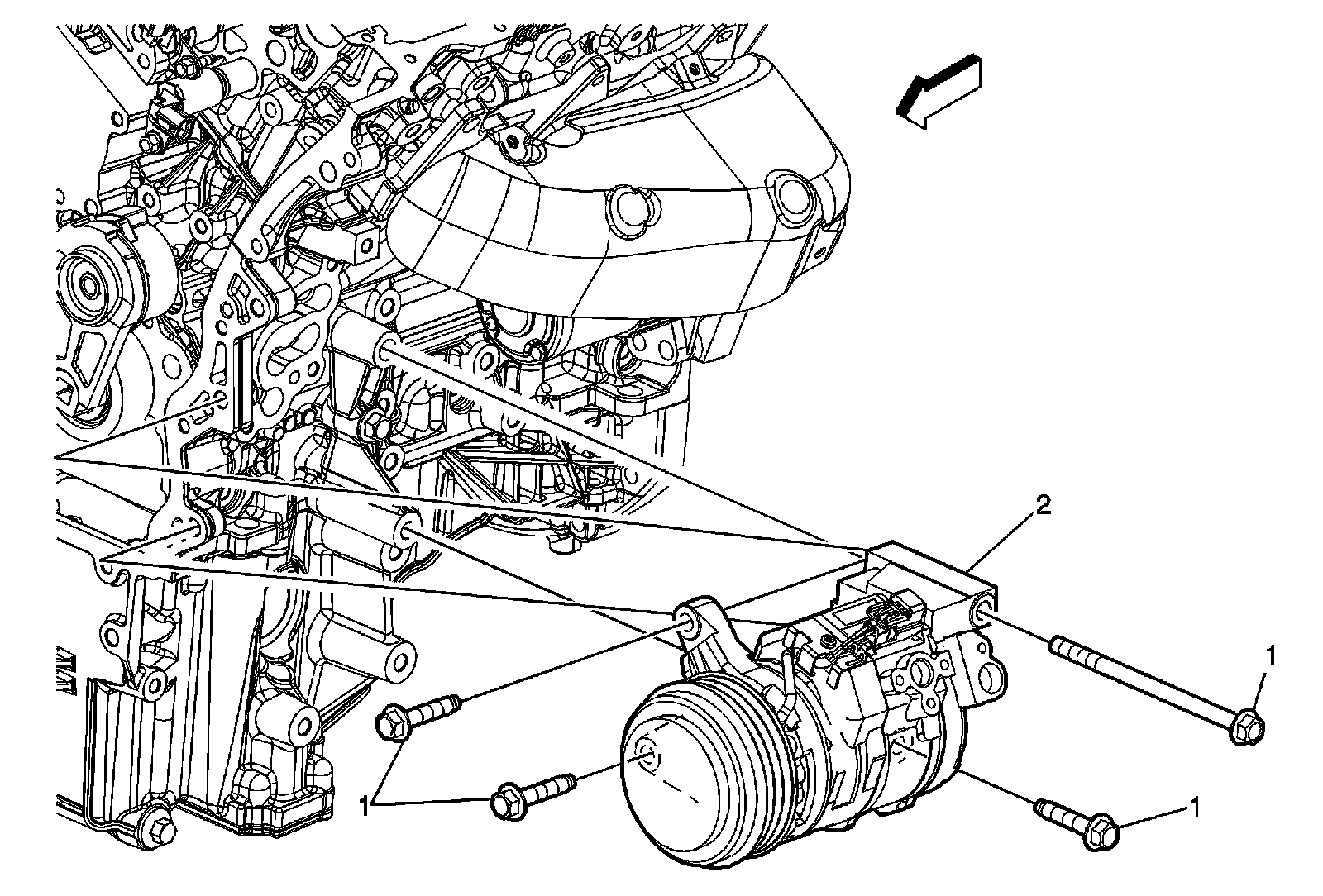 2

1

1

1