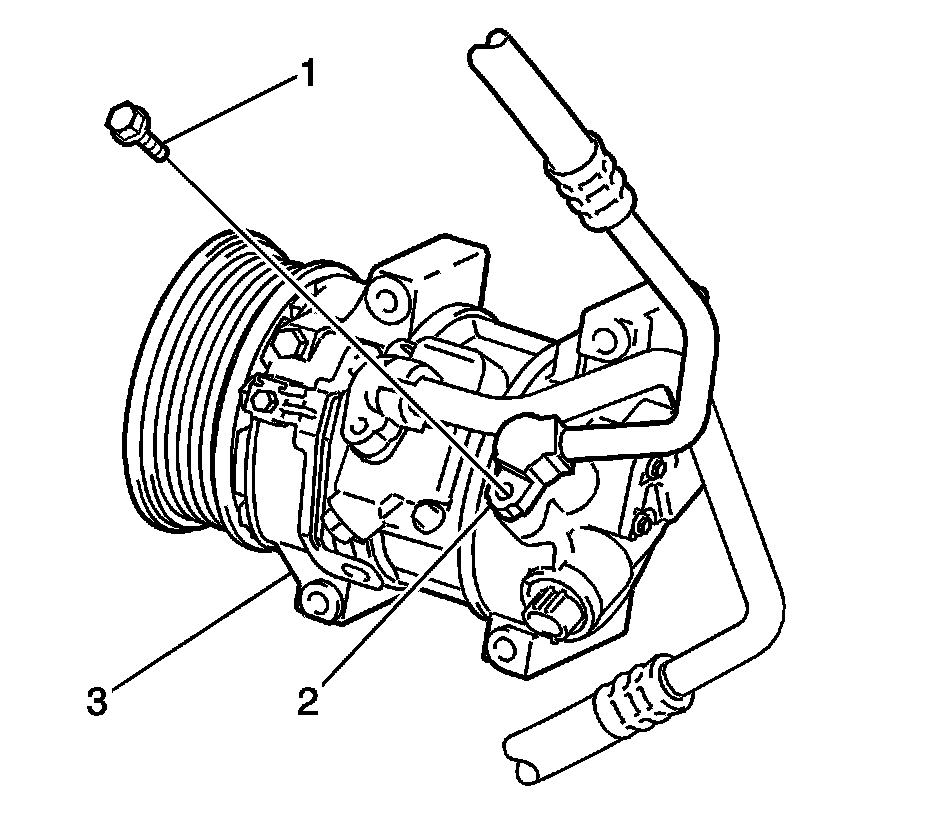 1
3
2