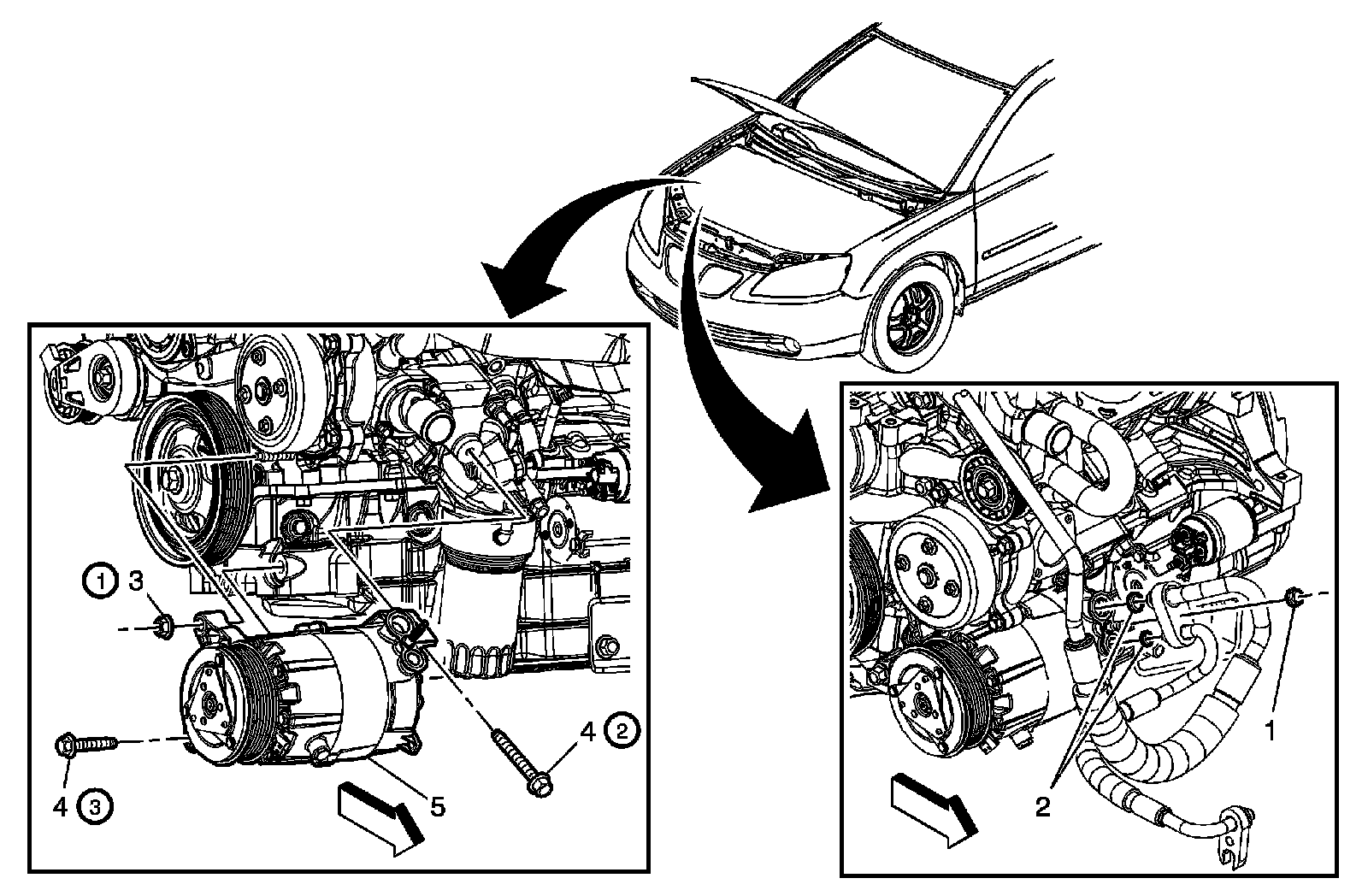 1 3
4 2
4 3
5
1
2