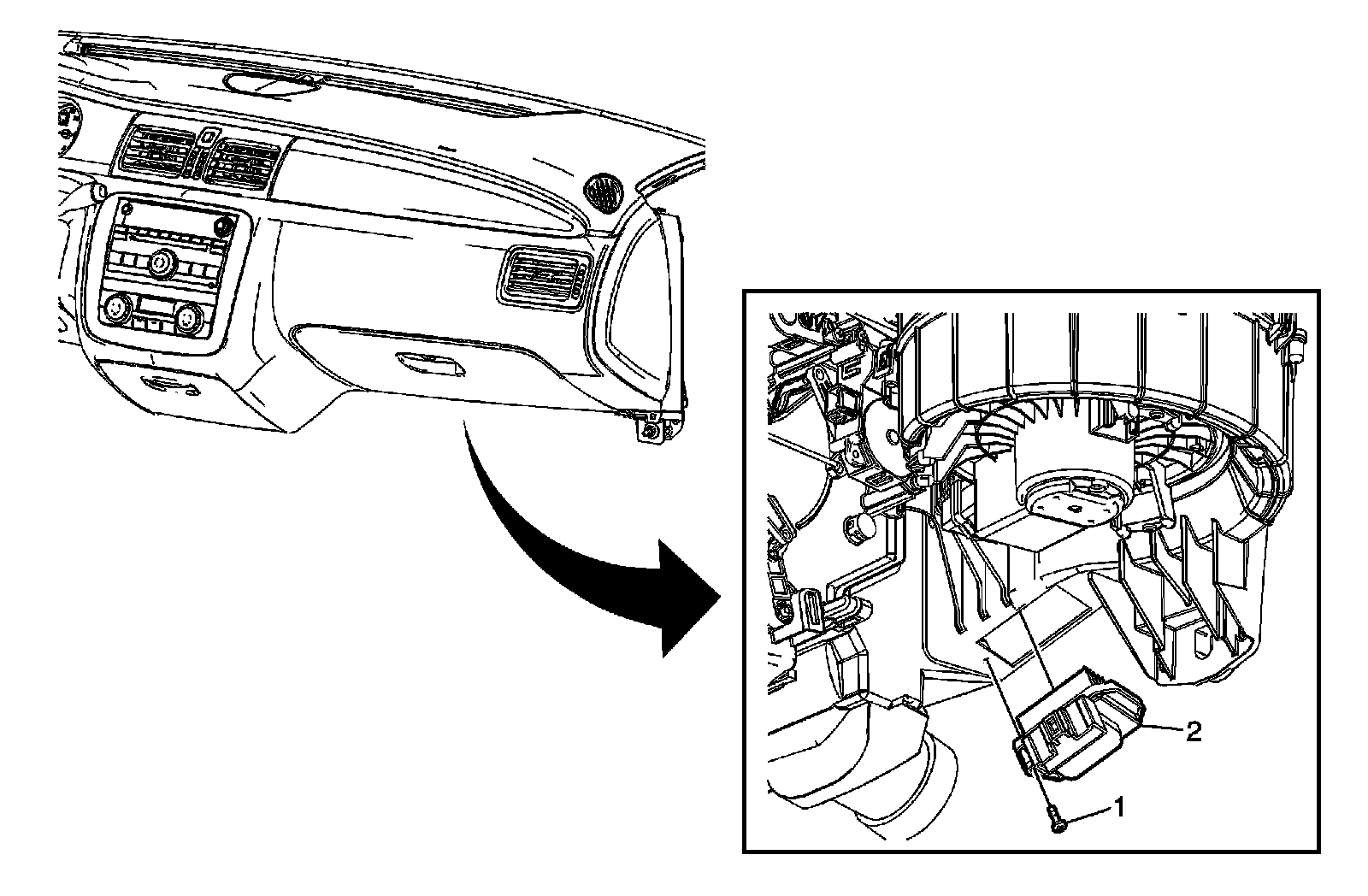 2

1