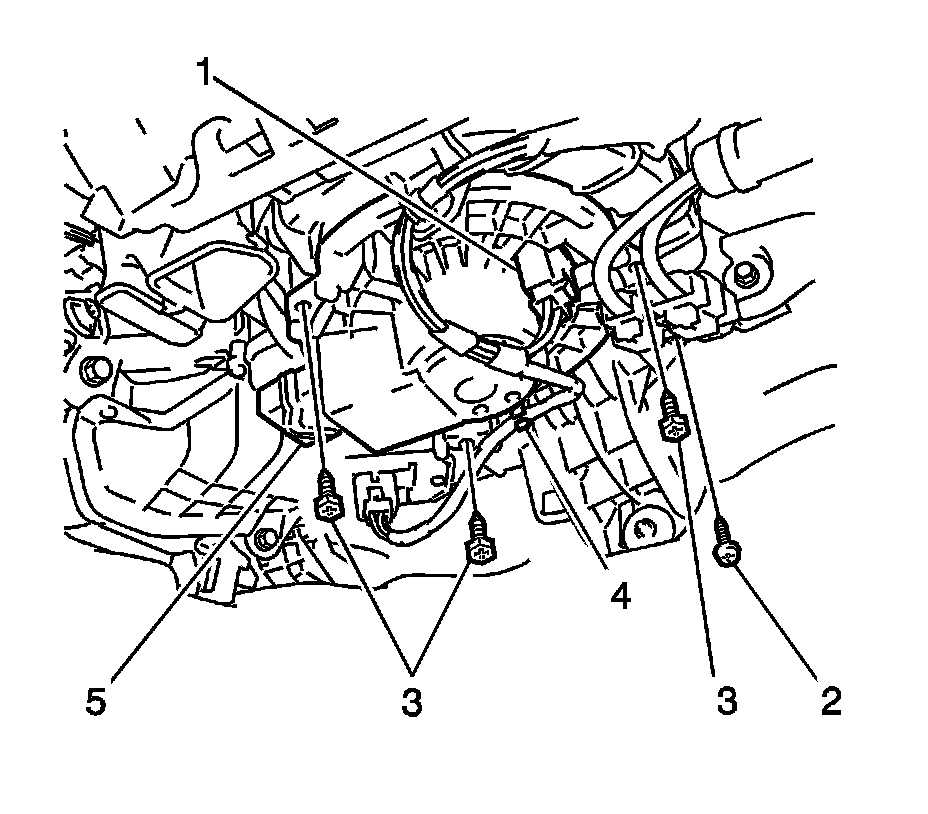 1

4

5

3

3

2