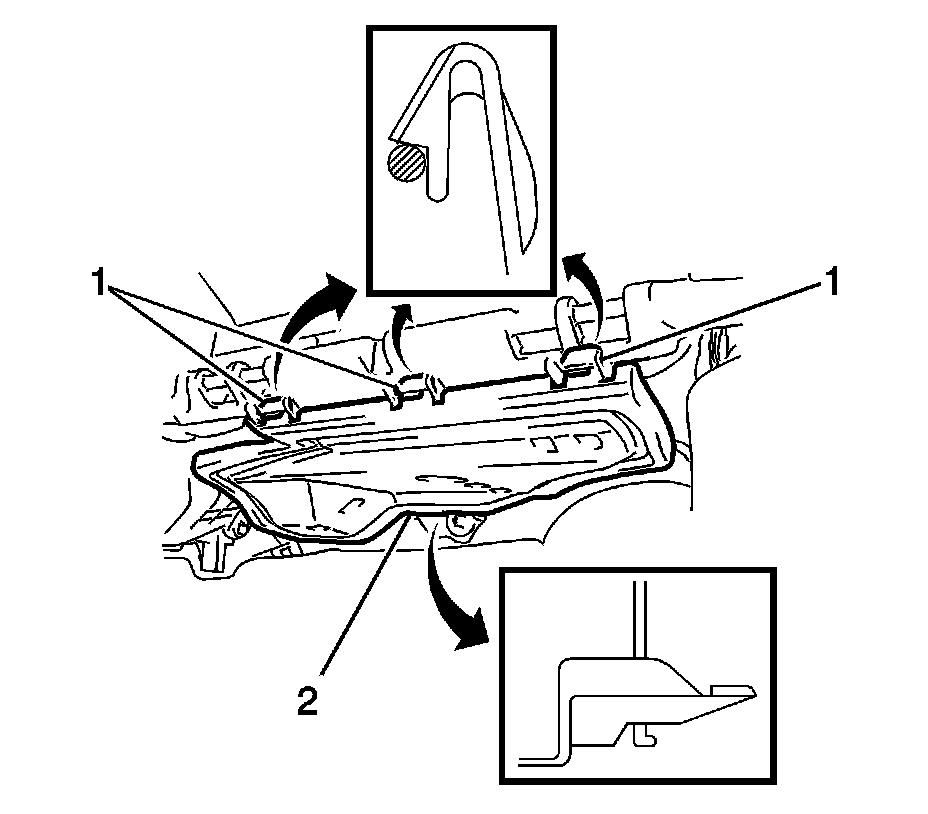 1
1
2