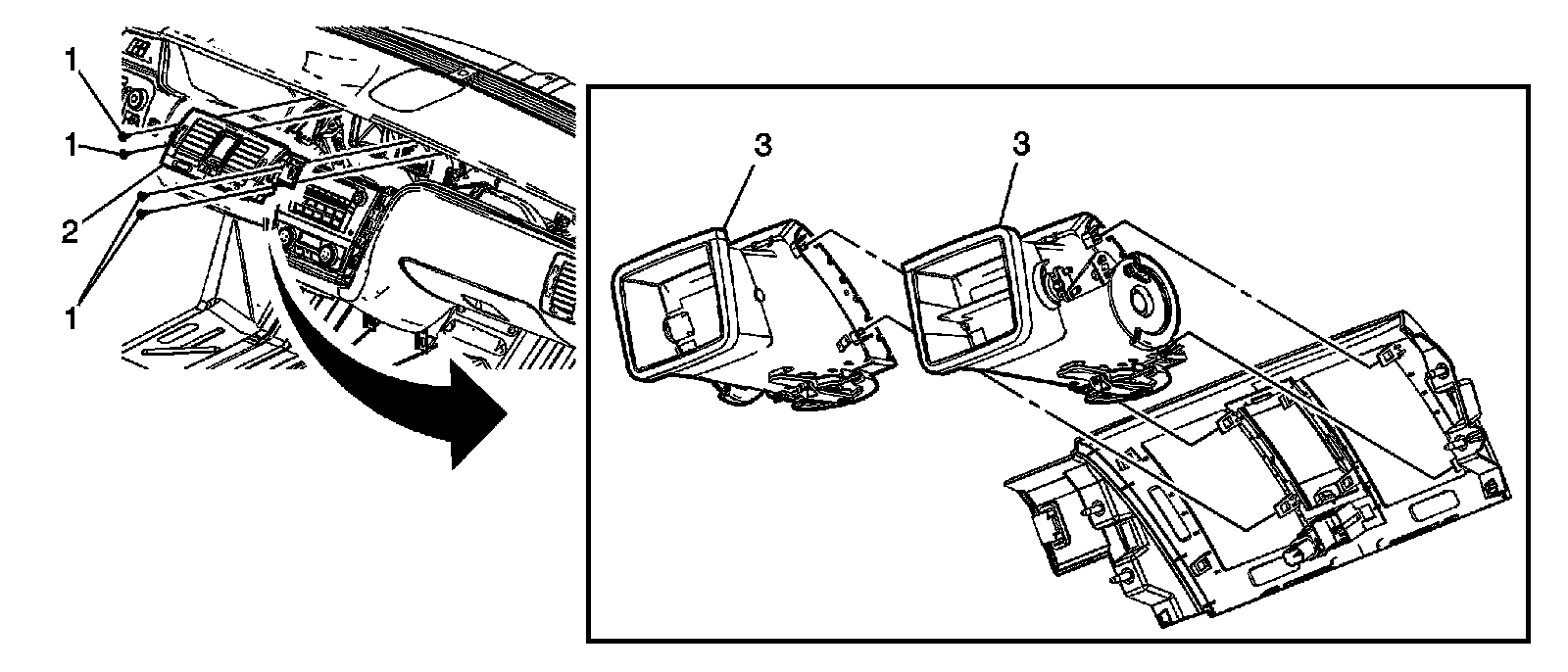 1
1
2
1
3
3