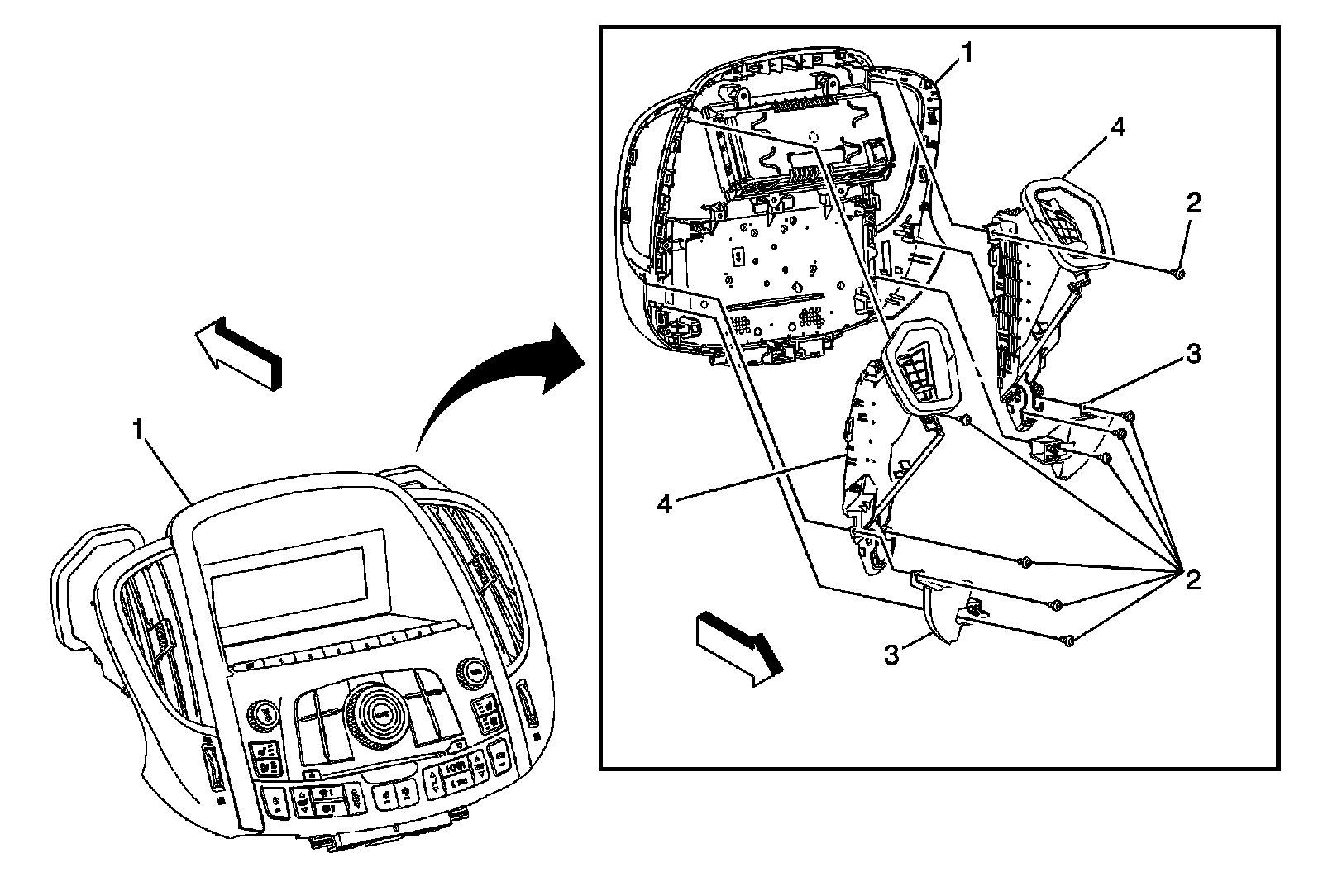 1

1

4

2

3

4

2

3