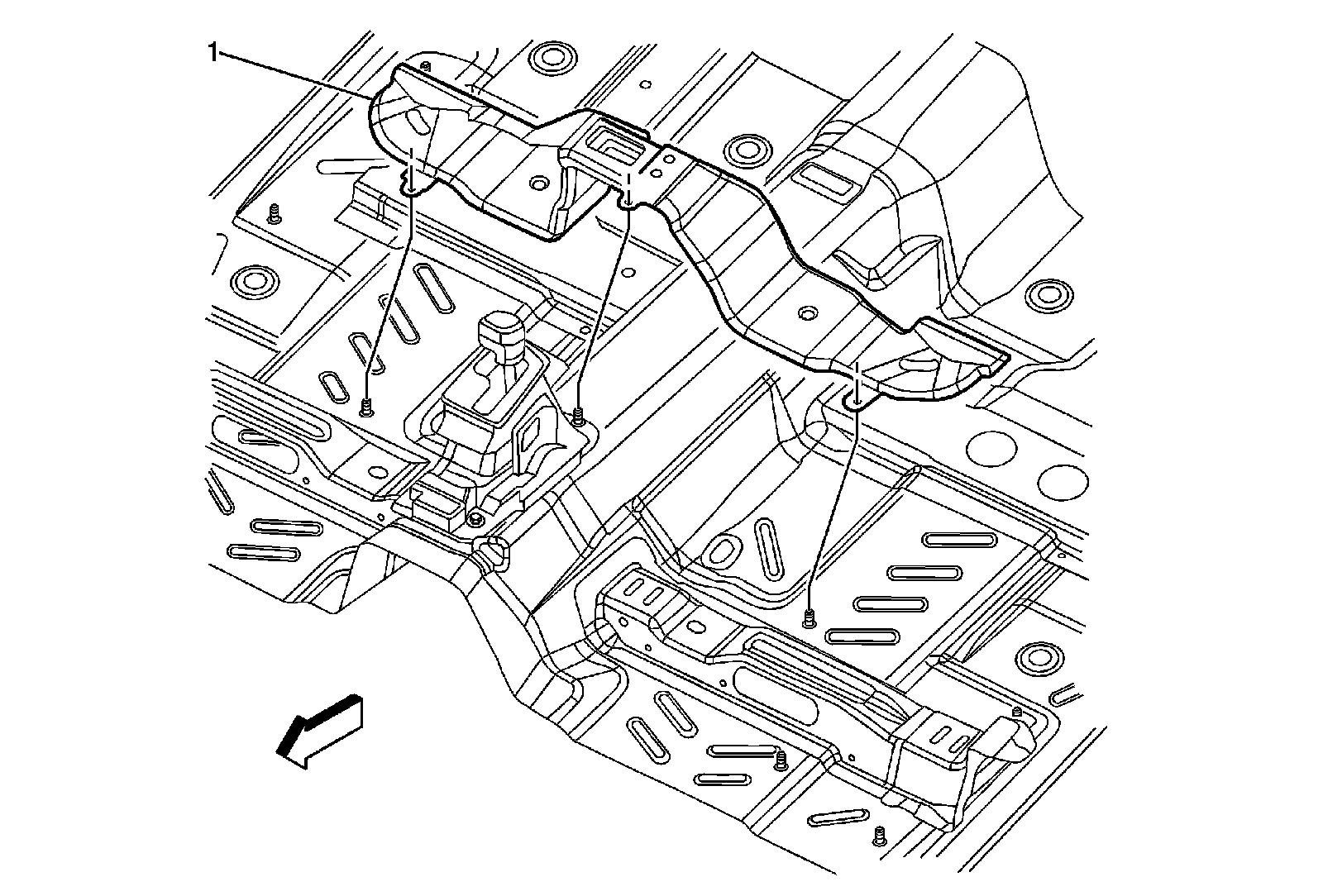 1