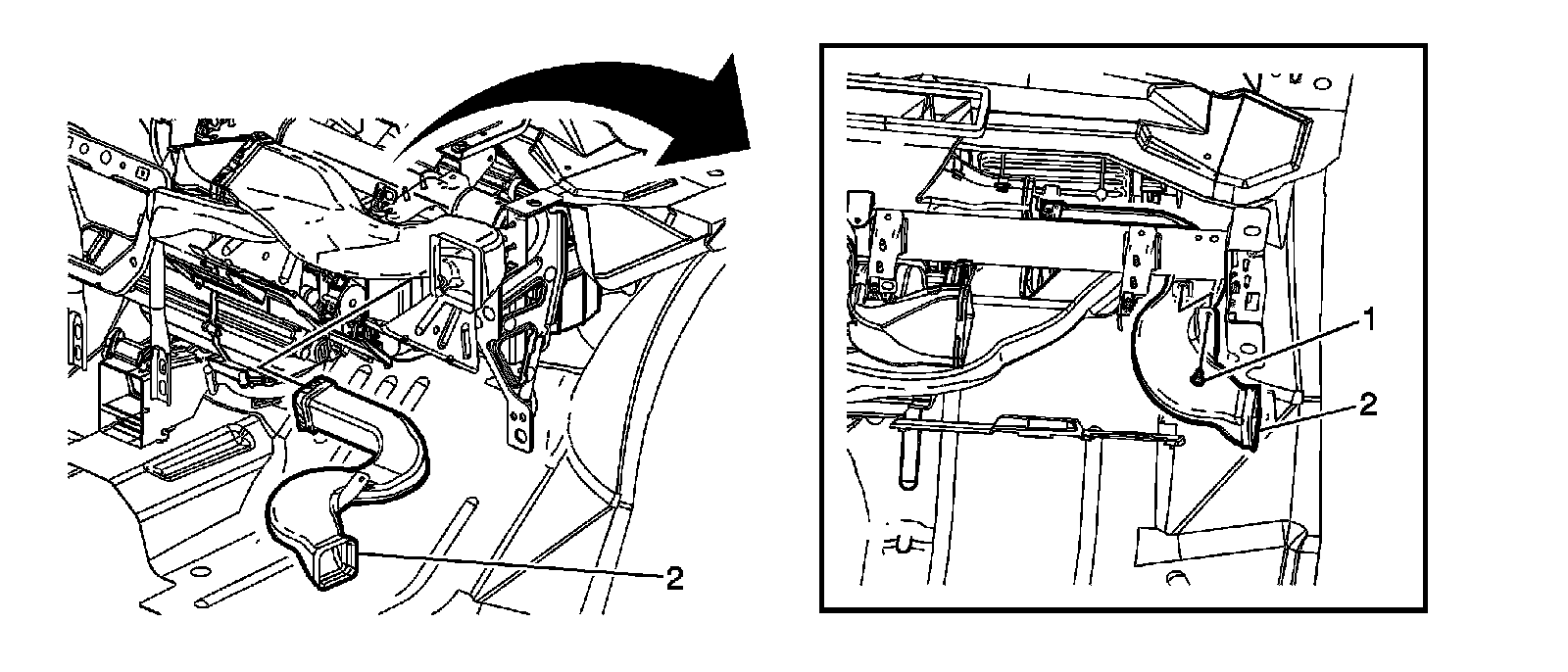 2

1

2