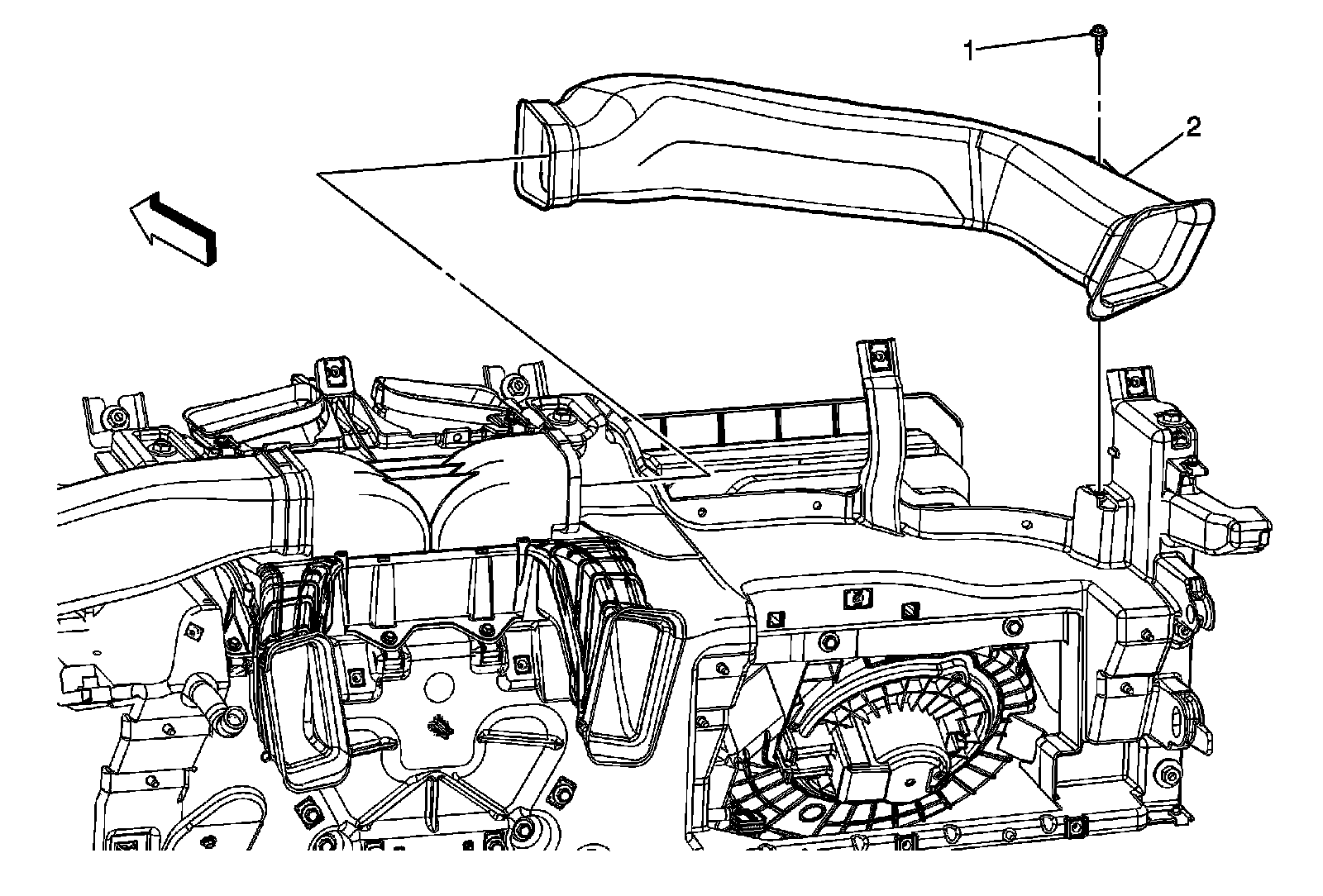 1
2