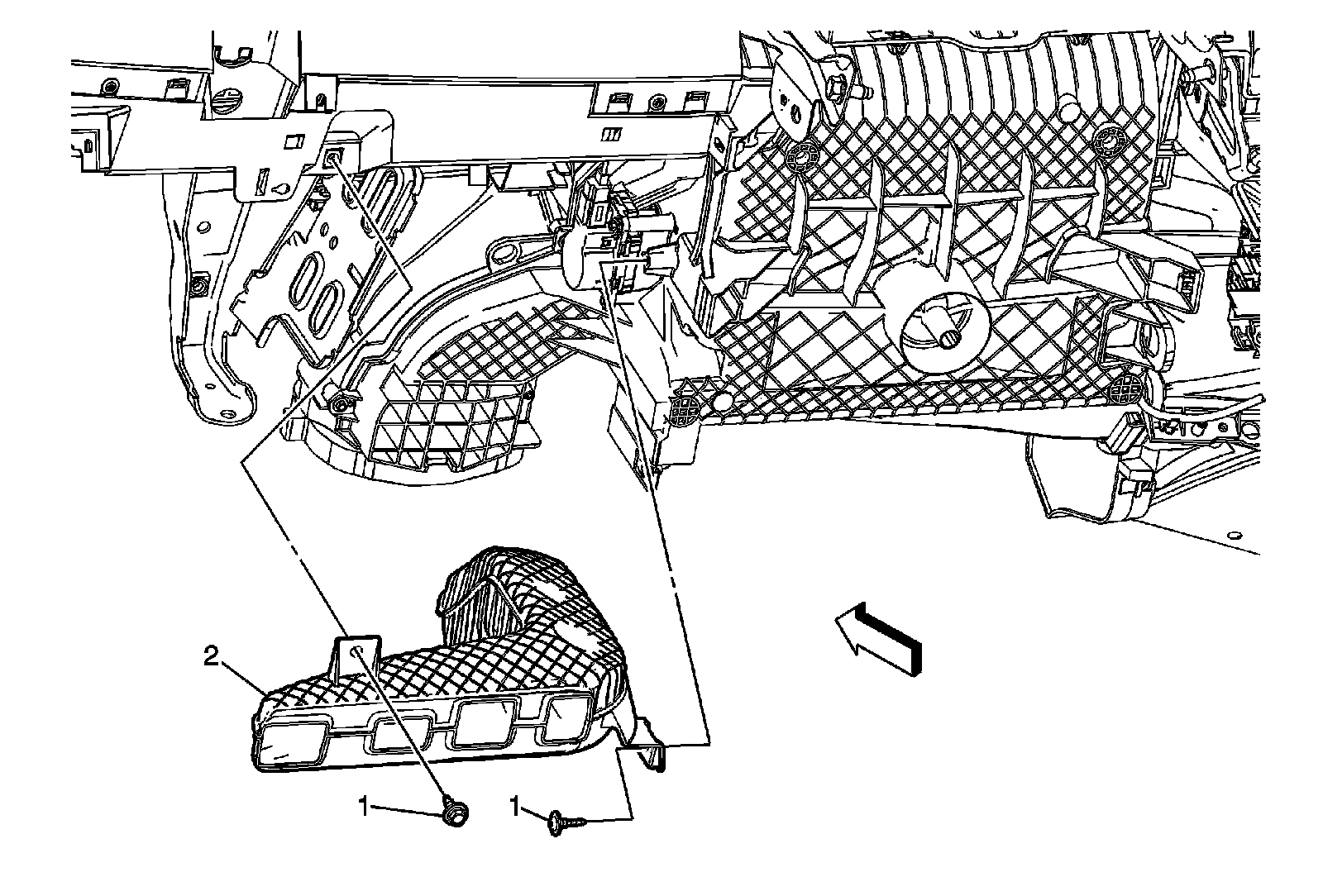 2
1
1