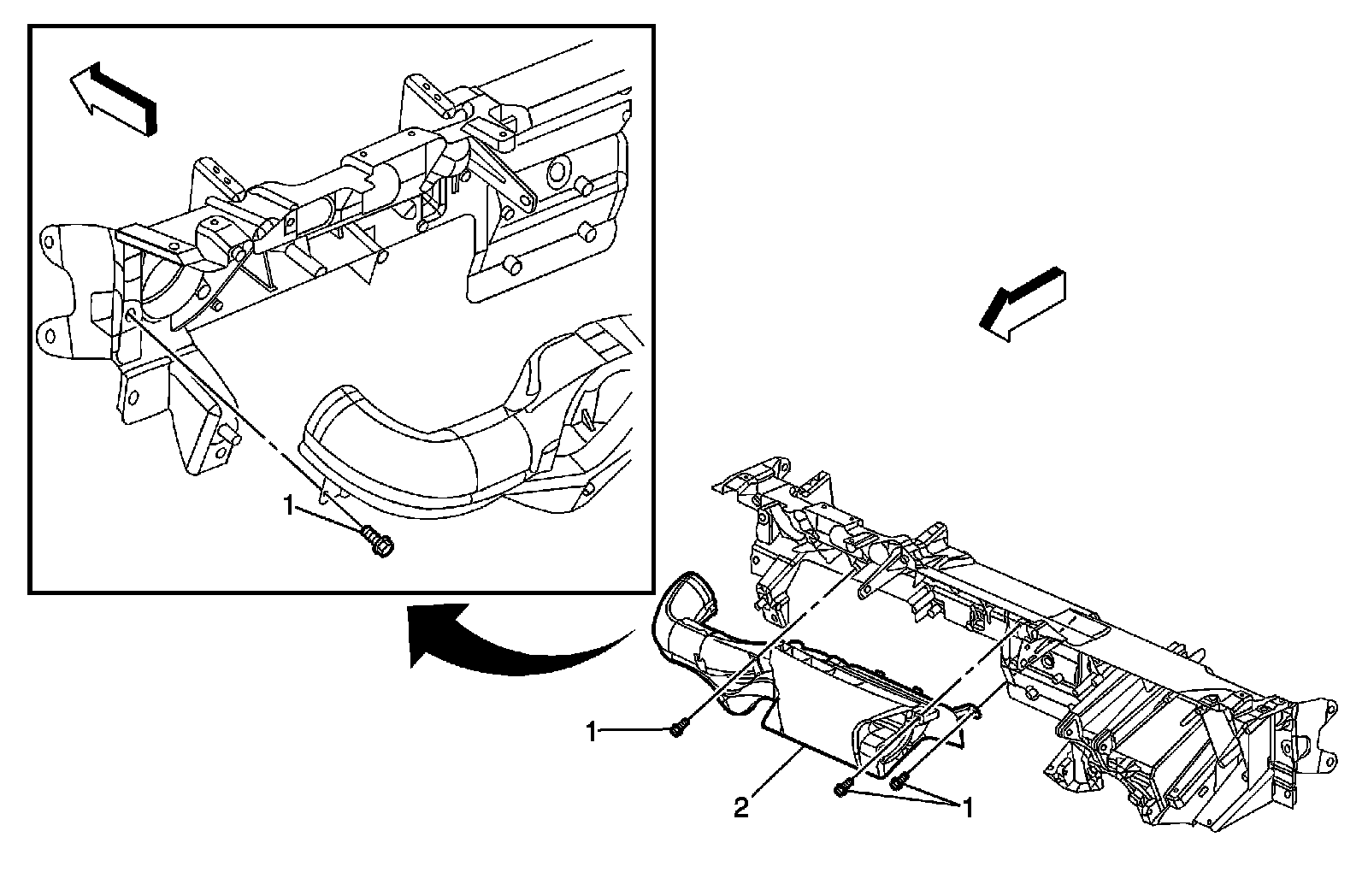 1

1

2

1