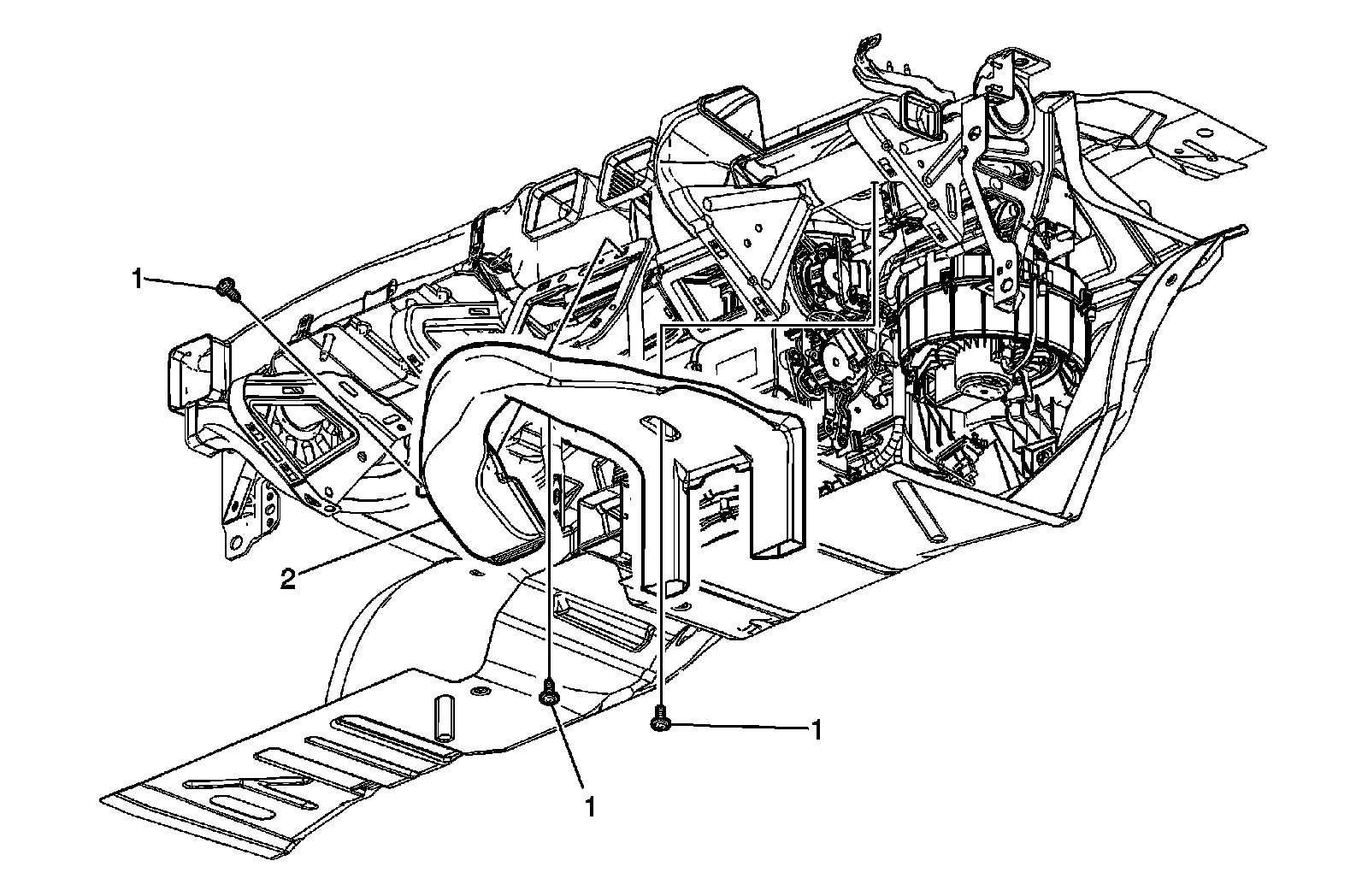 1
2
1
1