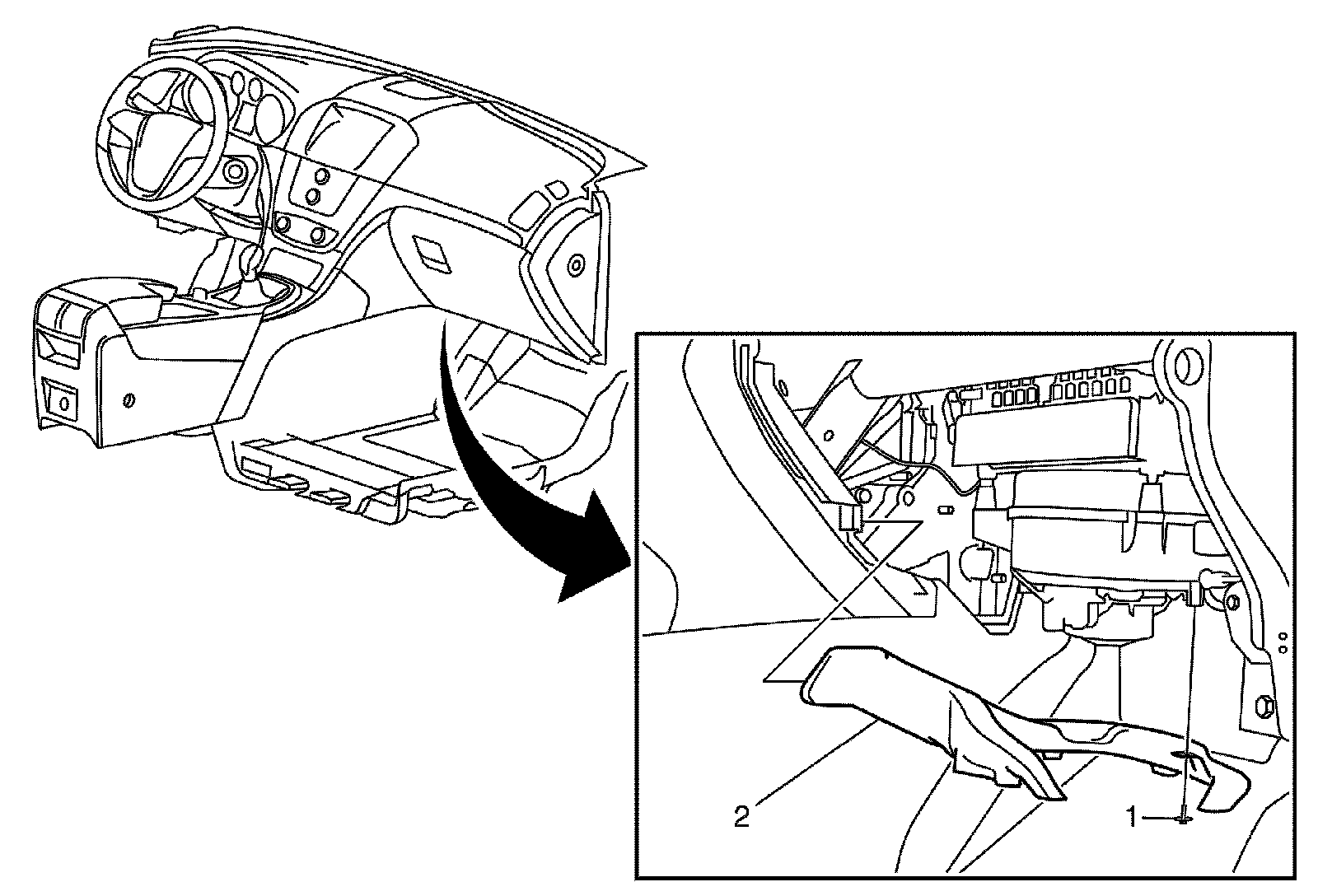 2
1