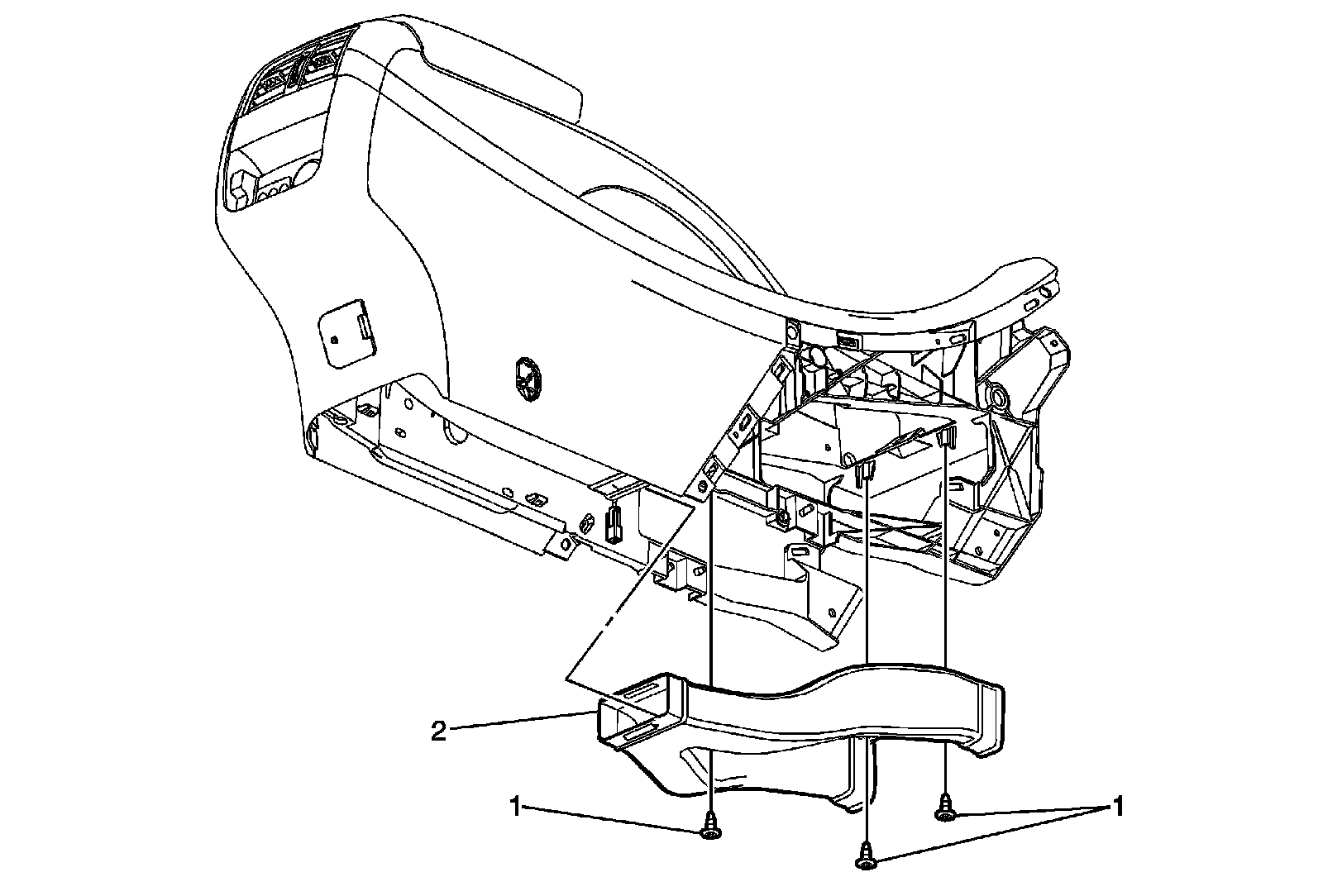 2

1

1