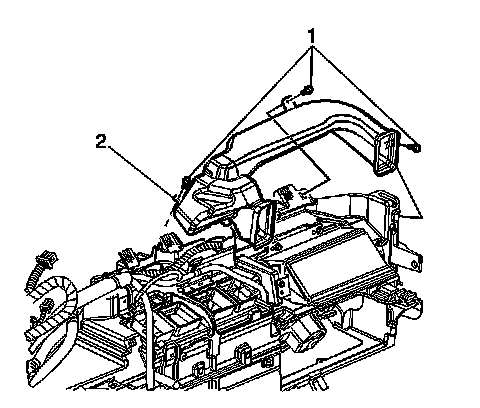 1
2