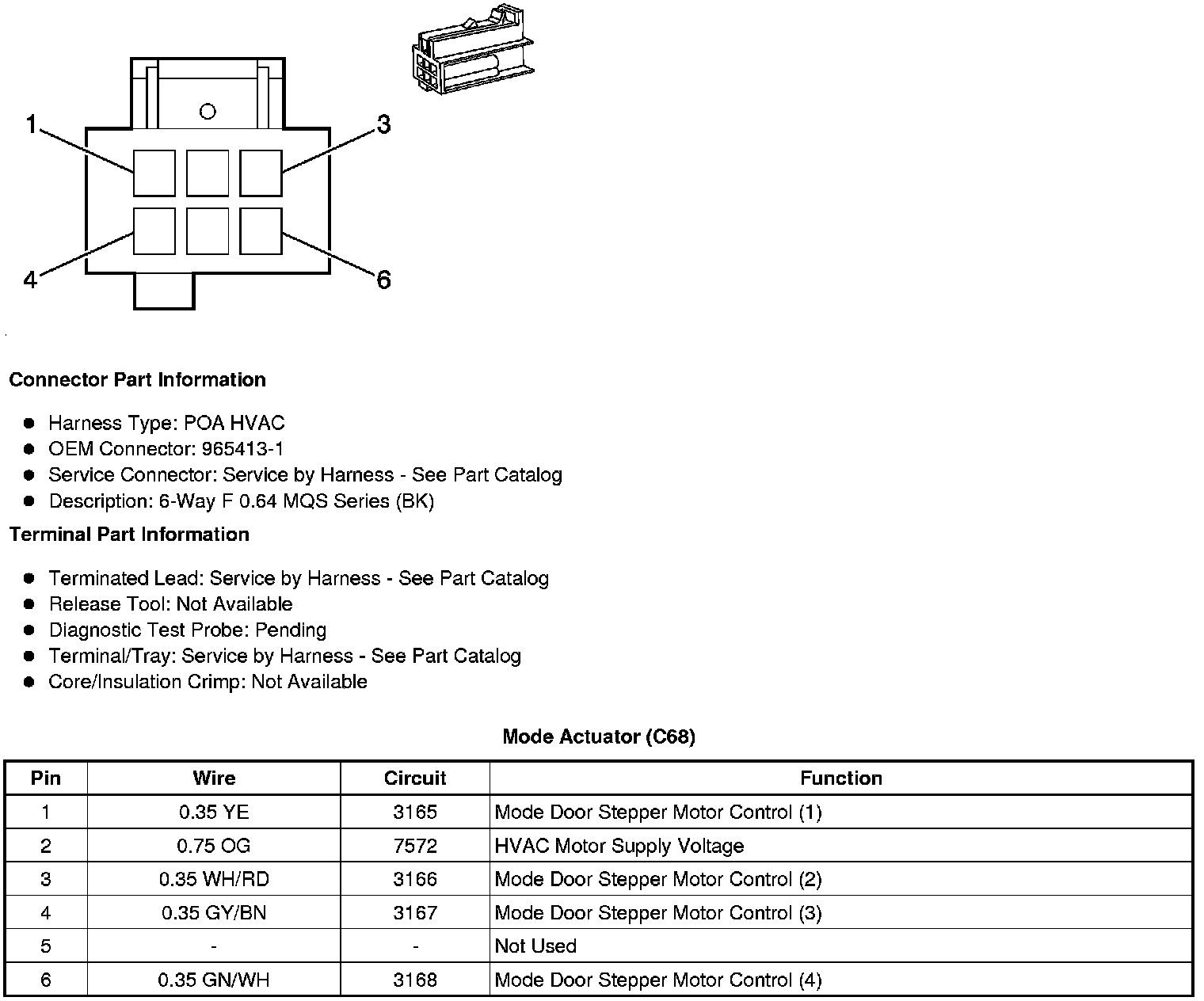 1
3
4
6

Connector Part Information

- Harness Type: POA HVAC
- OEM Connector: 965413-1
- Service Connector: Service by Harness - See Part Catalog
- Description: 6-Way F 0.64 MQS Series (BK)

Terminal Part Information

- Terminated Lead: Service by Harness - See Part Catalog
- Release Tool: Not Available
- Diagnostic Test Probe: Pending
- Terminal/Tray: Service by Harness - See Part Catalog
- Core/Insulation Crimp: Not Available

Mode Actuator (C68)

| Pin | Wire | Circuit | Function |
|---|---|---|---|
| 1 | 0.35 YE | 3165 | Mode Door Stepper Motor Control (1) |
| 2 | 0.75 OG | 7572 | HVAC Motor Supply Voltage |
| 3 | 0.35 WH/RD | 3166 | Mode Door Stepper Motor Control (2) |
| 4 | 0.35 GY/BN | 3167 | Mode Door Stepper Motor Control (3) |
| 5 | - | - | Not Used |
| 6 | 0.35 GN/WH | 3168 | Mode Door Stepper Motor Control (4) |