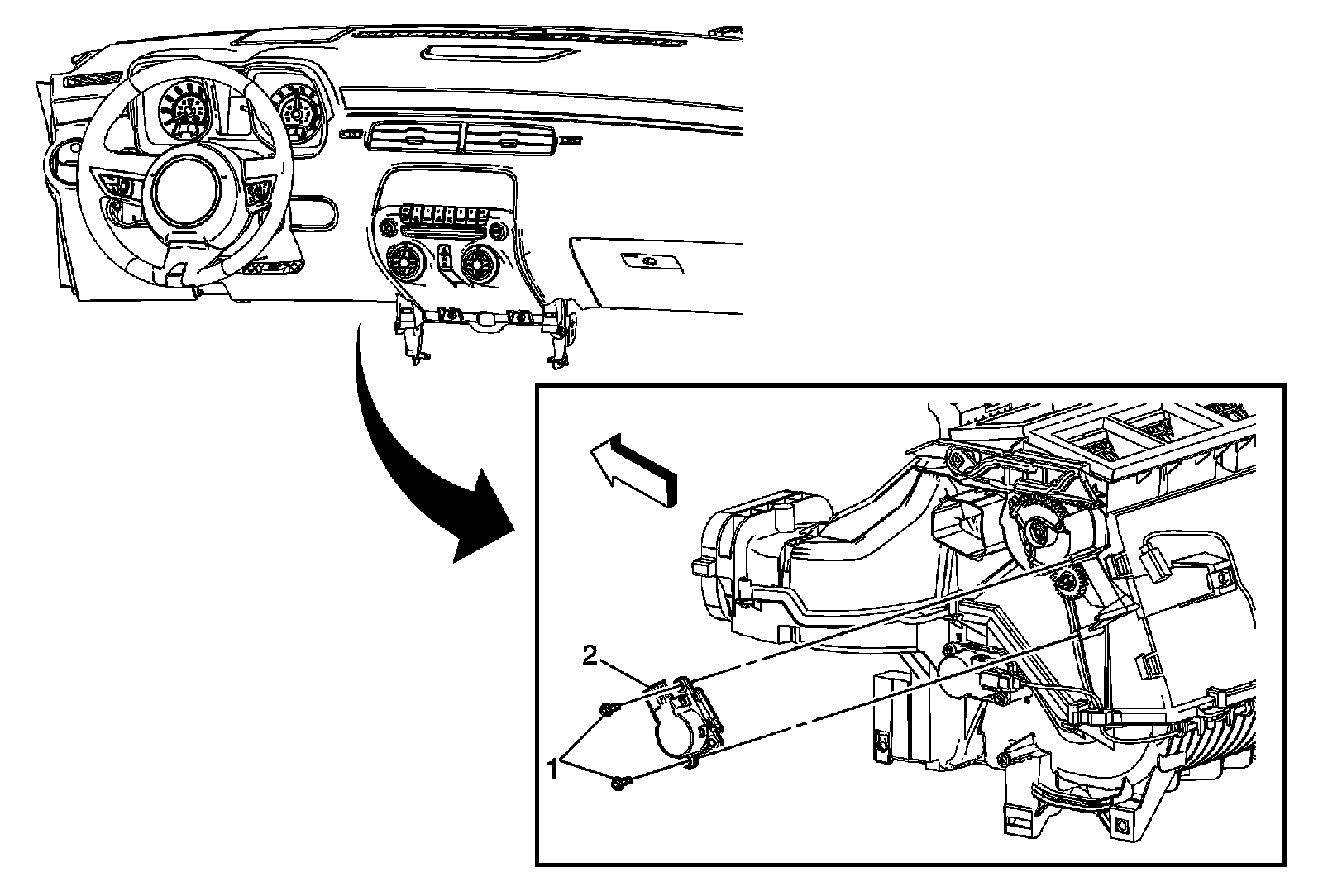 2
1