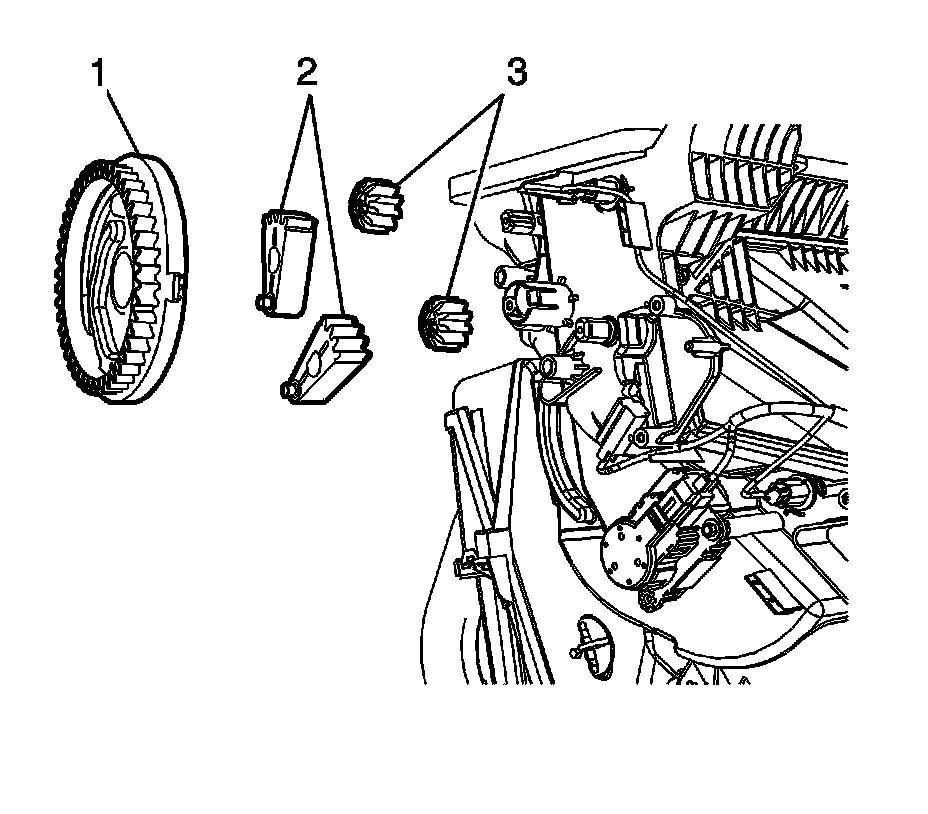 1
2
3