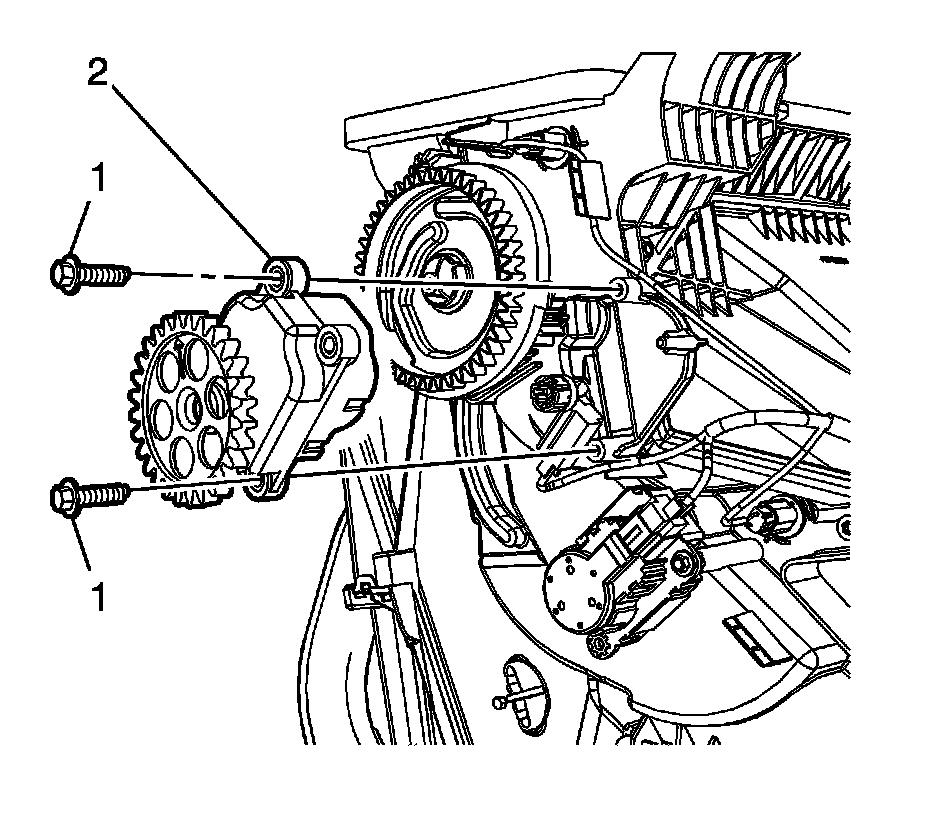 2
1
1