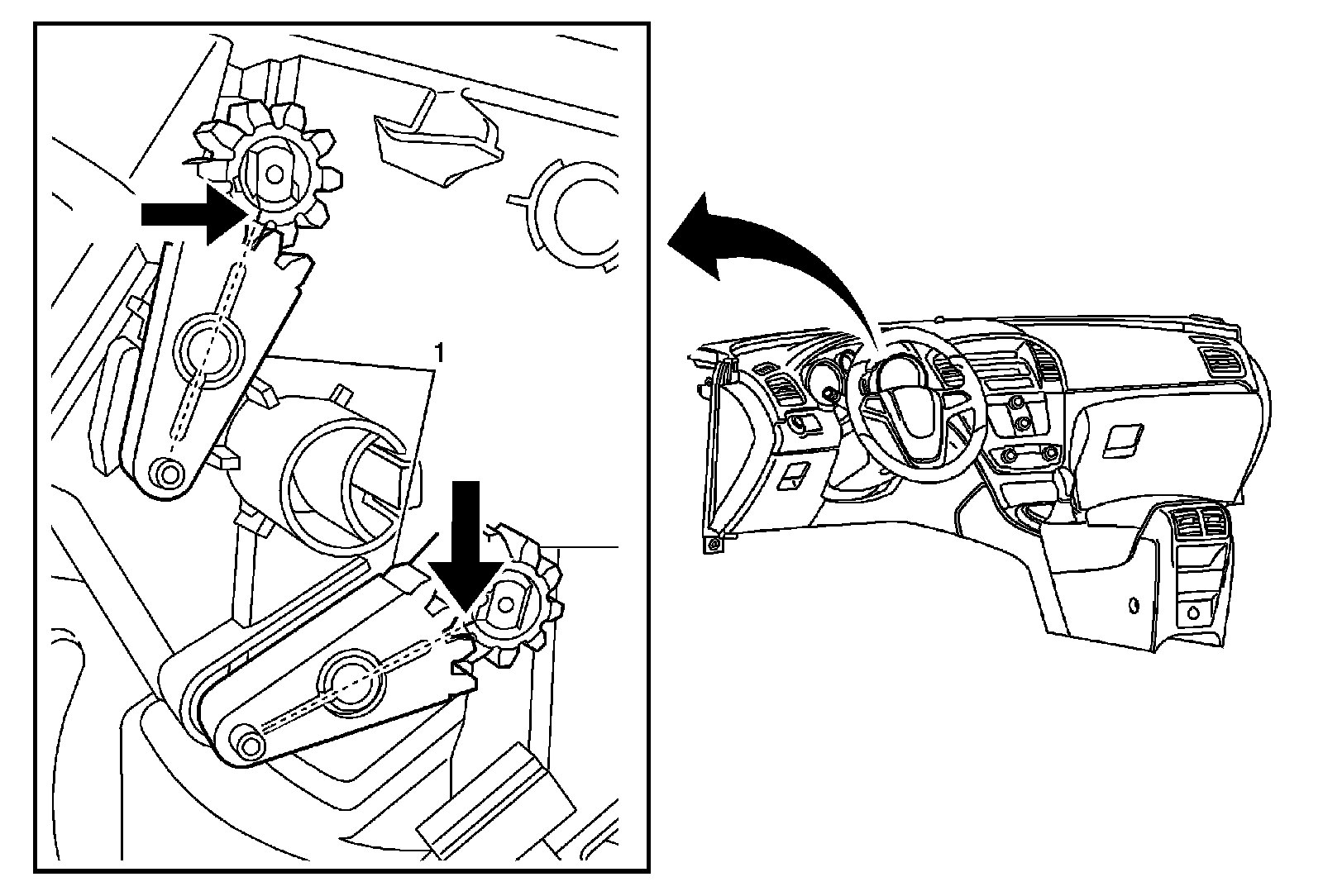 1