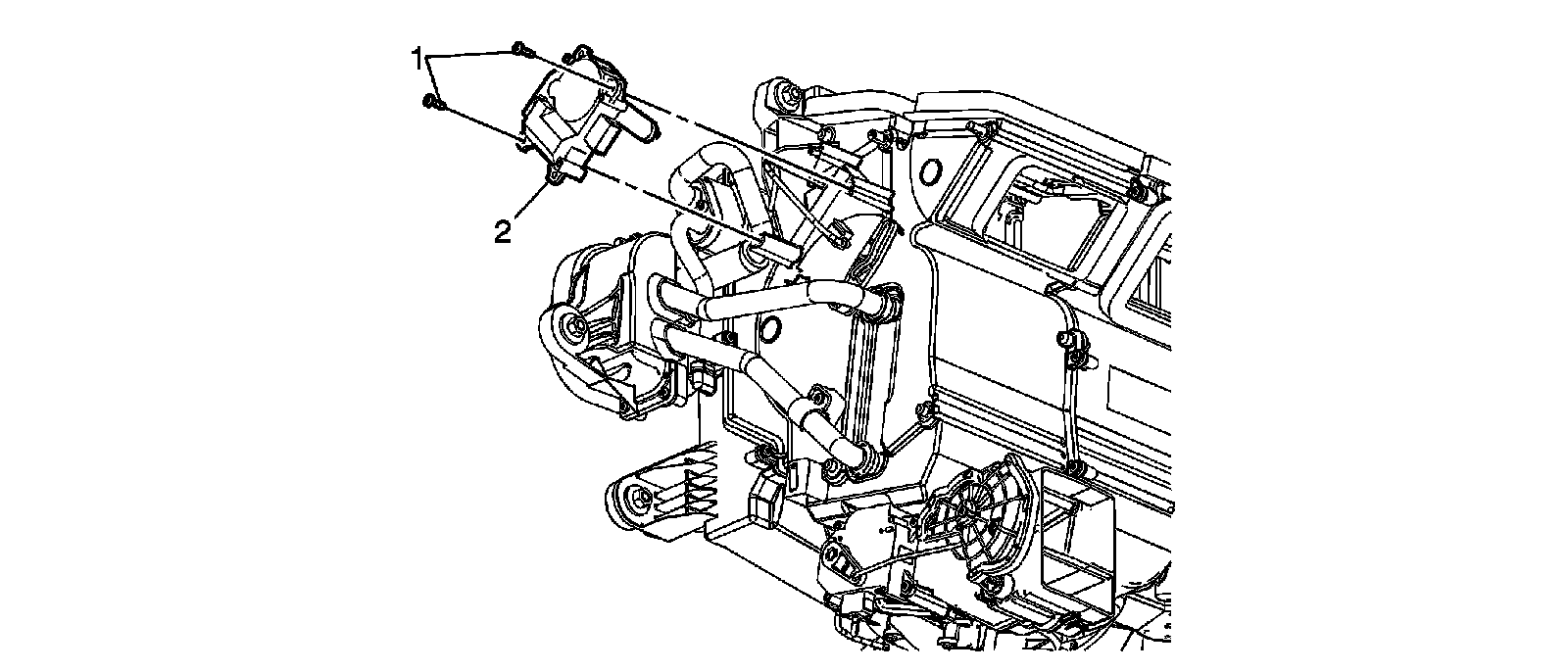 1
2