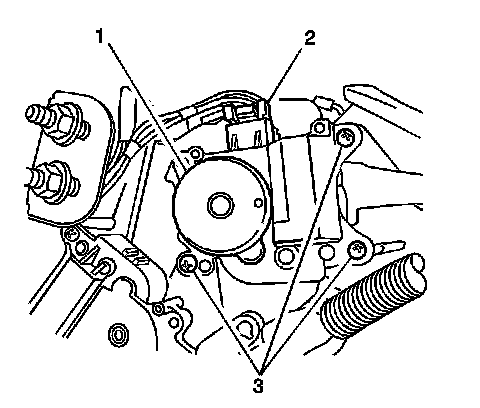 1
2
3