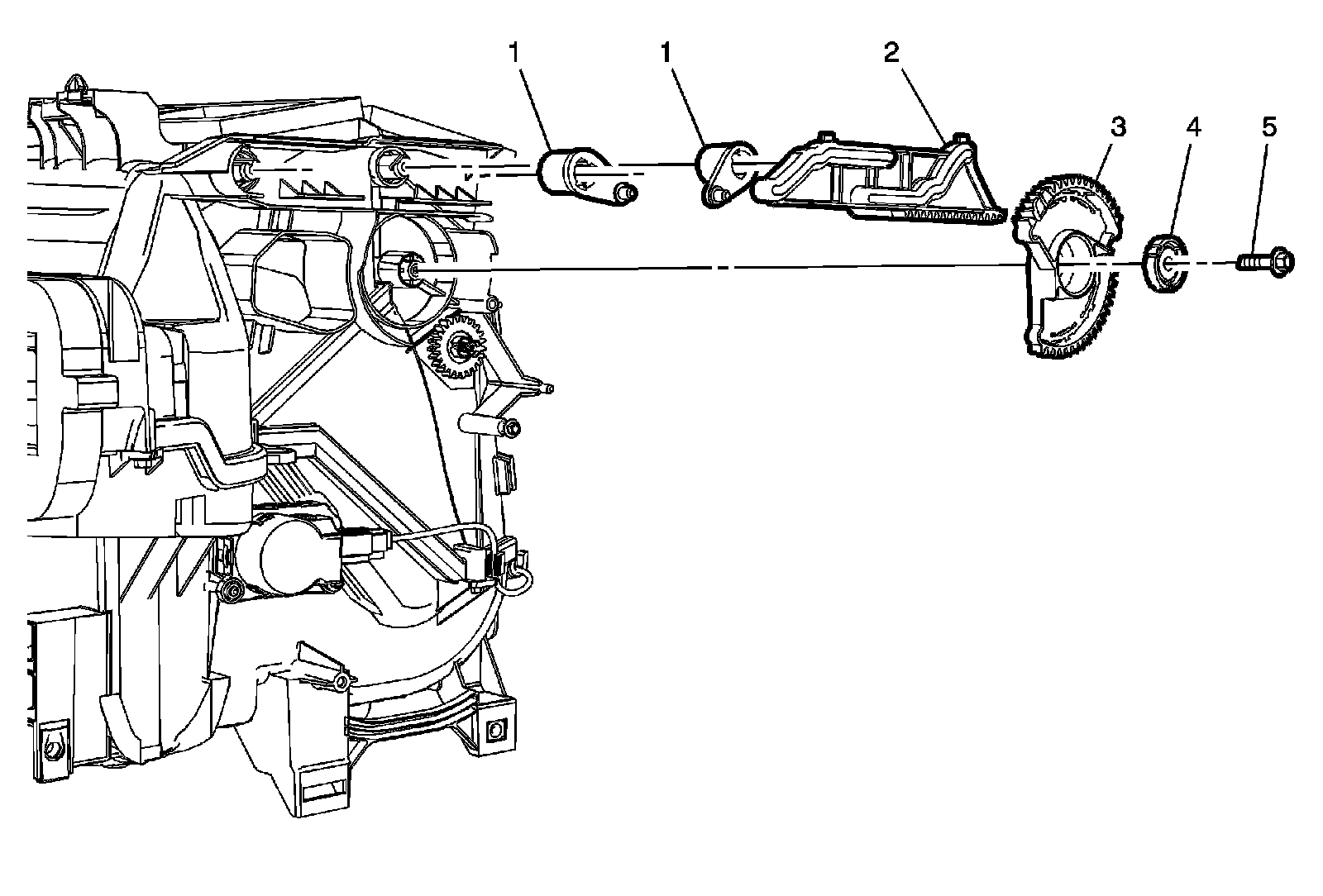 1
1
2
3
4
5