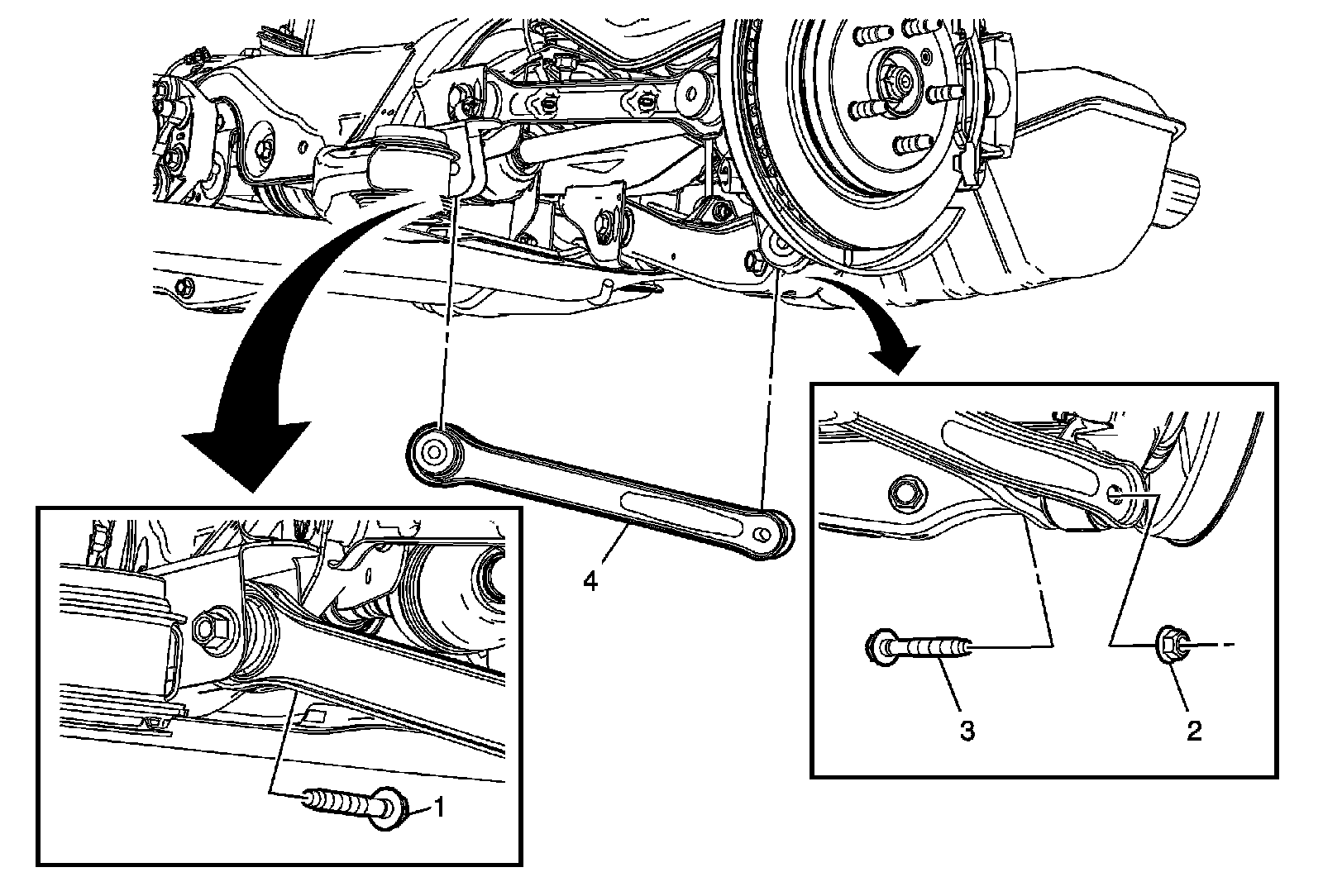 4

3

2

1